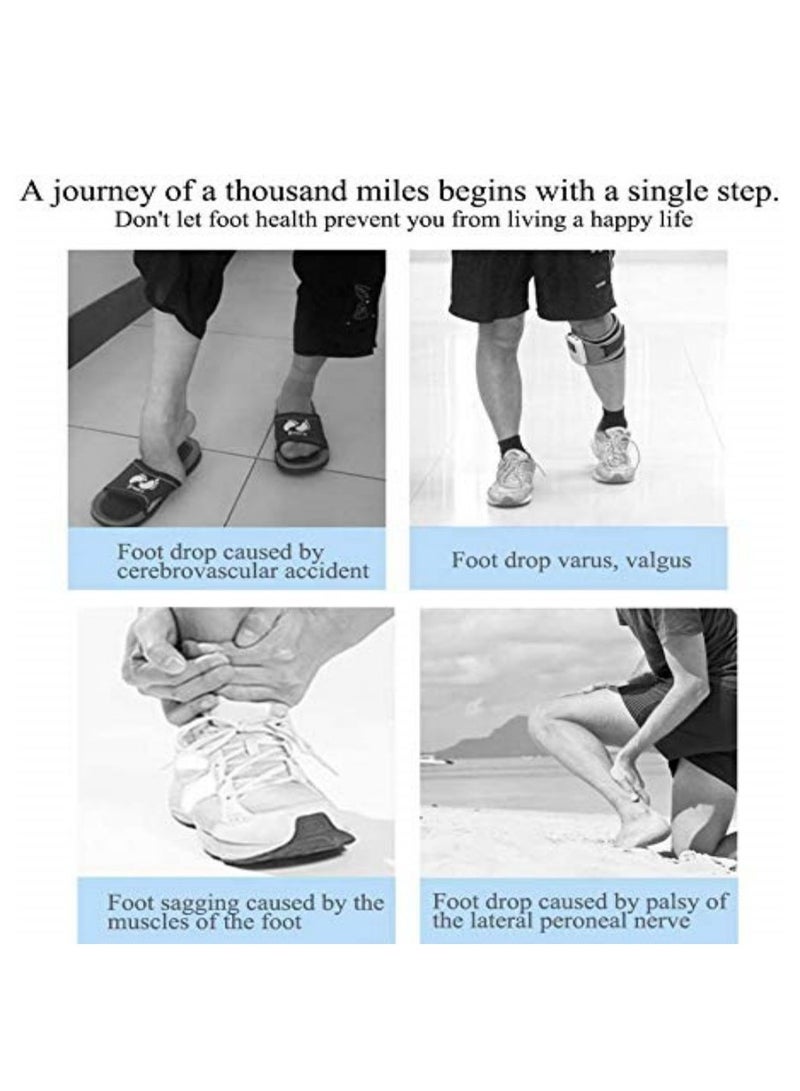 A journey of a thousand miles begins with a single step.
Don't let foot health prevent you from living a happy life

Foot drop caused by cerebrovascular accident

Foot drop varus, valgus

Foot sagging caused by the muscles of the foot

Foot drop caused by palsy of the lateral peroneal nerve