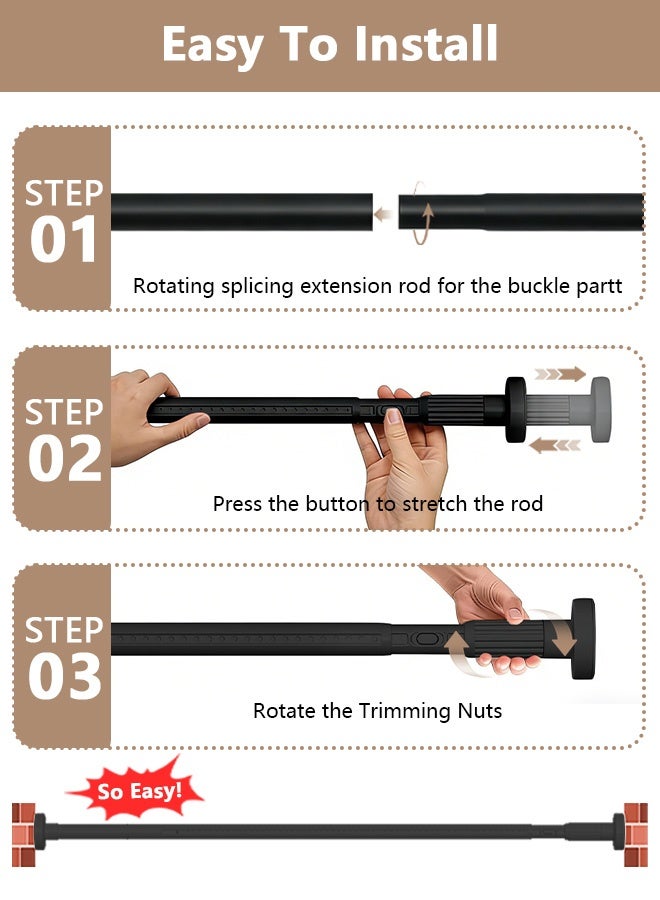 Easy To Install

STEP
01

Rotating splicing extension rod for the buckle partt

STEP
02

Press the button to stretch the rod

STEP
03

Rotate the Trimming Nuts

So Easy!