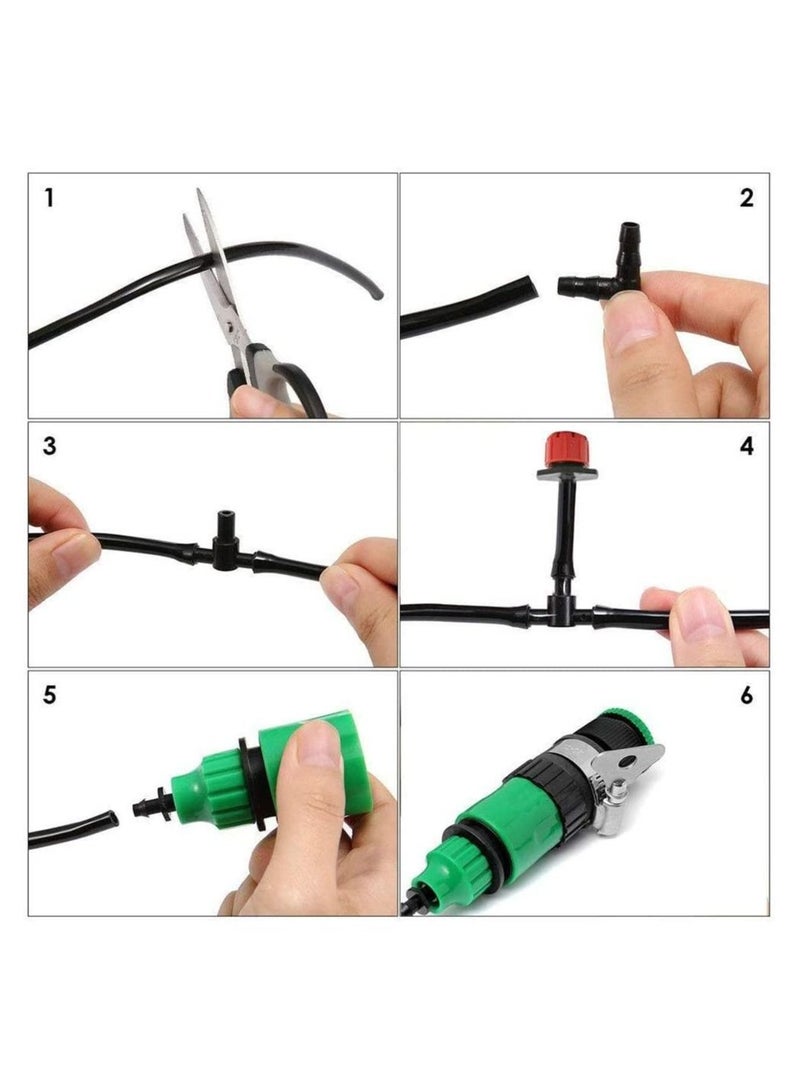 1

2

3

4

5

6