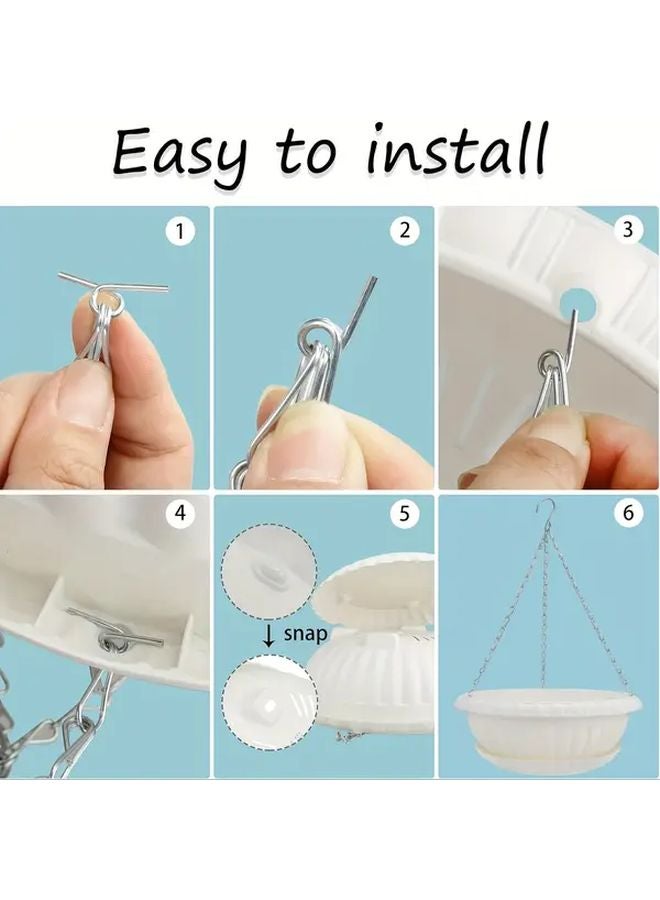 Easy to install

1

2

3

4

5

↓ snap

6