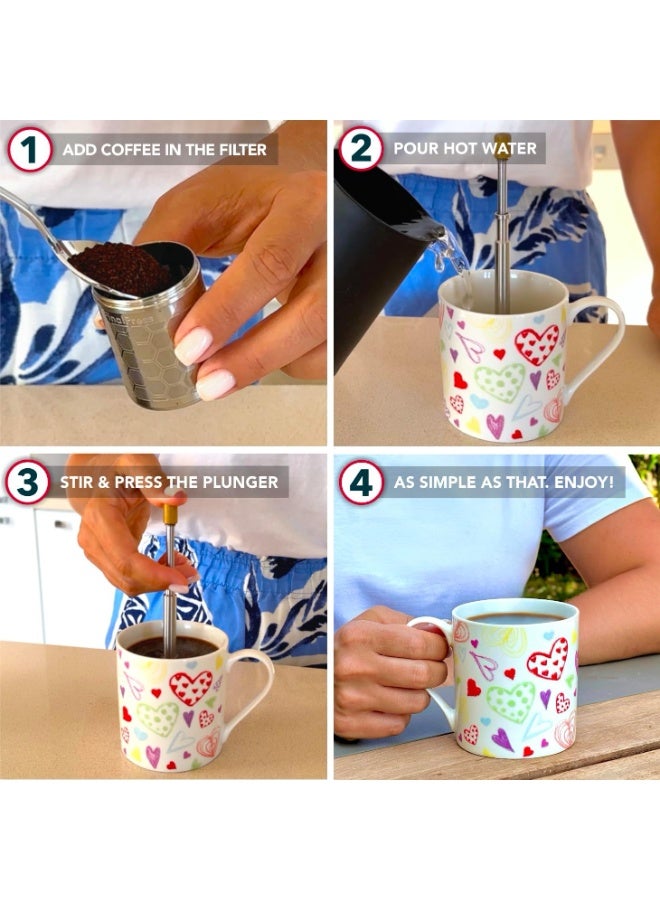 1 ADD COFFEE IN THE FILTER

2 POUR HOT WATER

3 STIR & PRESS THE PLUNGER

4 AS SIMPLE AS THAT. ENJOY!