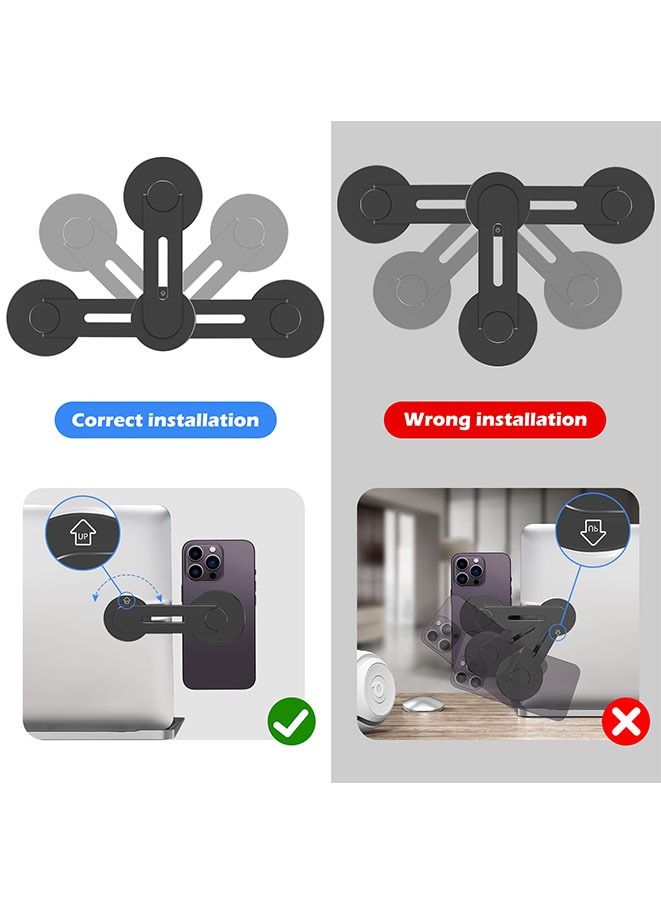 Correct installation

Wrong installation

UP

UP