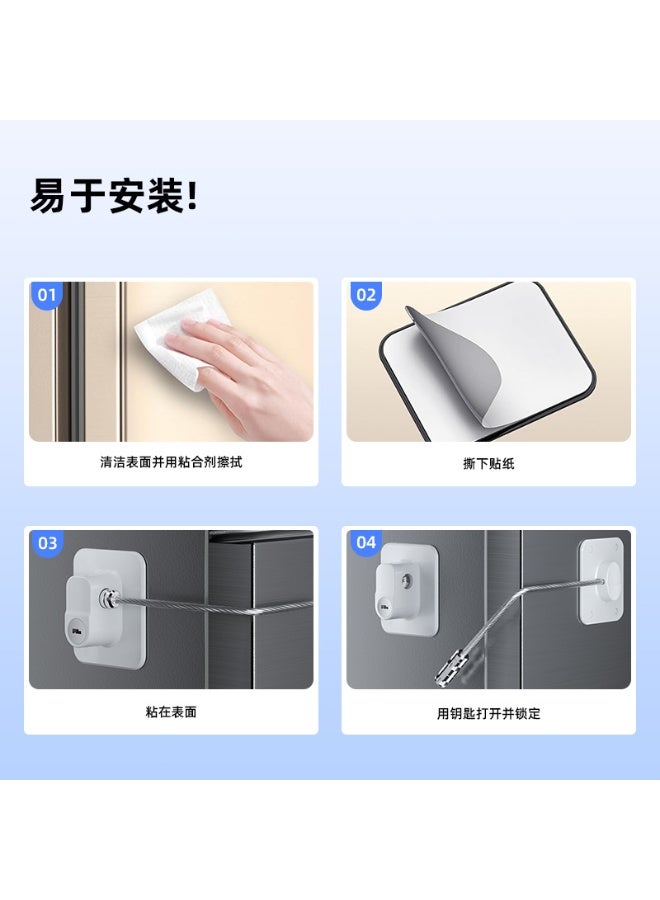 易于安装!

01
清洁表面并用粘合剂擦拭

02
撕下贴纸

03
粘在表面

04
用钥匙打开并锁定