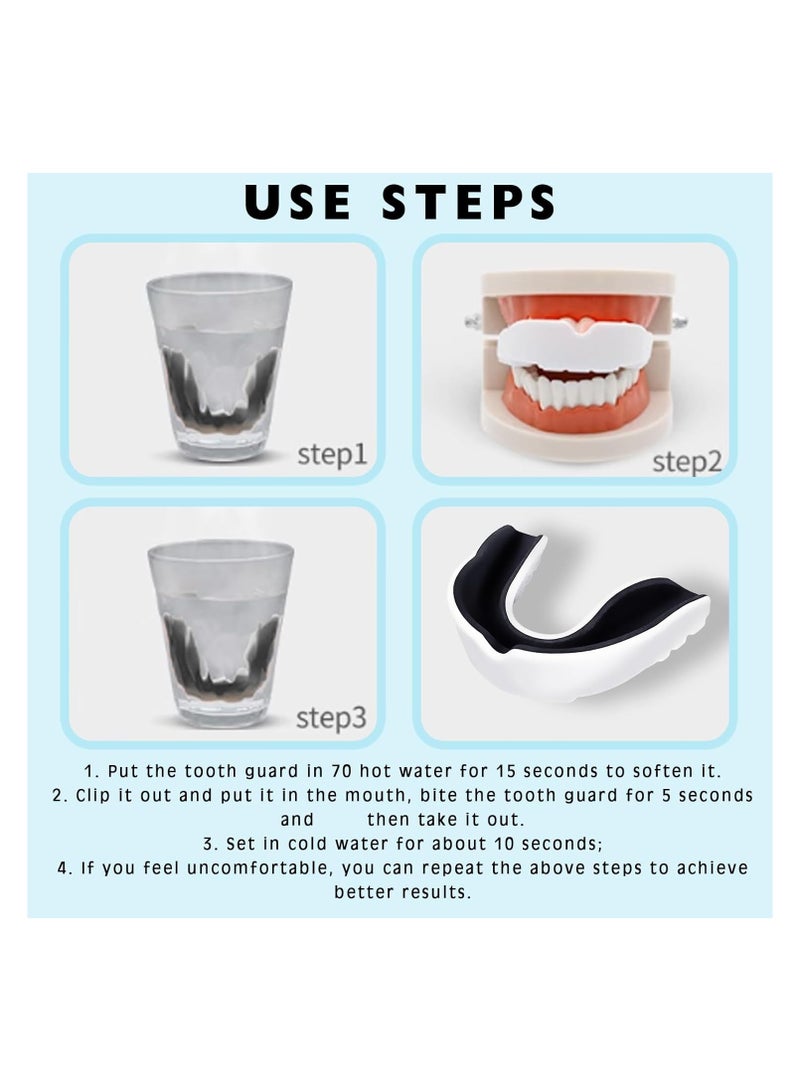 USE STEPS

step1

step2

step3

1. Put the tooth guard in 70 hot water for 15 seconds to soften it.
2. Clip it out and put it in the mouth, bite the tooth guard for 5 seconds and then take it out.
3. Set in cold water for about 10 seconds;
4. If you feel uncomfortable, you can repeat the above steps to achieve better results.