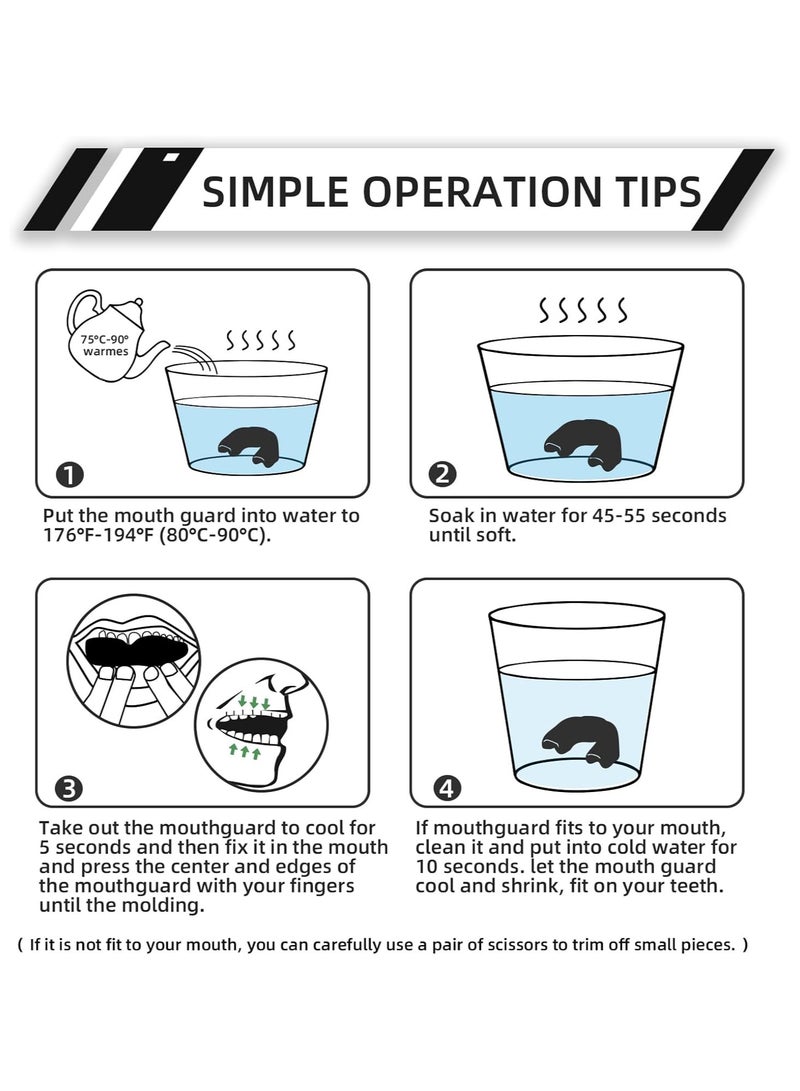 SIMPLE OPERATION TIPS

75°C-90° warmes

1

Put the mouth guard into water to 176°F-194°F (80°C-90°C).

2

Soak in water for 45-55 seconds until soft.

3

Take out the mouthguard to cool for 5 seconds and then fix it in the mouth and press the center and edges of the mouthguard with your fingers until the molding.

4

If mouthguard fits to your mouth, clean it and put into cold water for 10 seconds. let the mouth guard cool and shrink, fit on your teeth.

( If it is not fit to your mouth, you can carefully use a pair of scissors to trim off small pieces. )