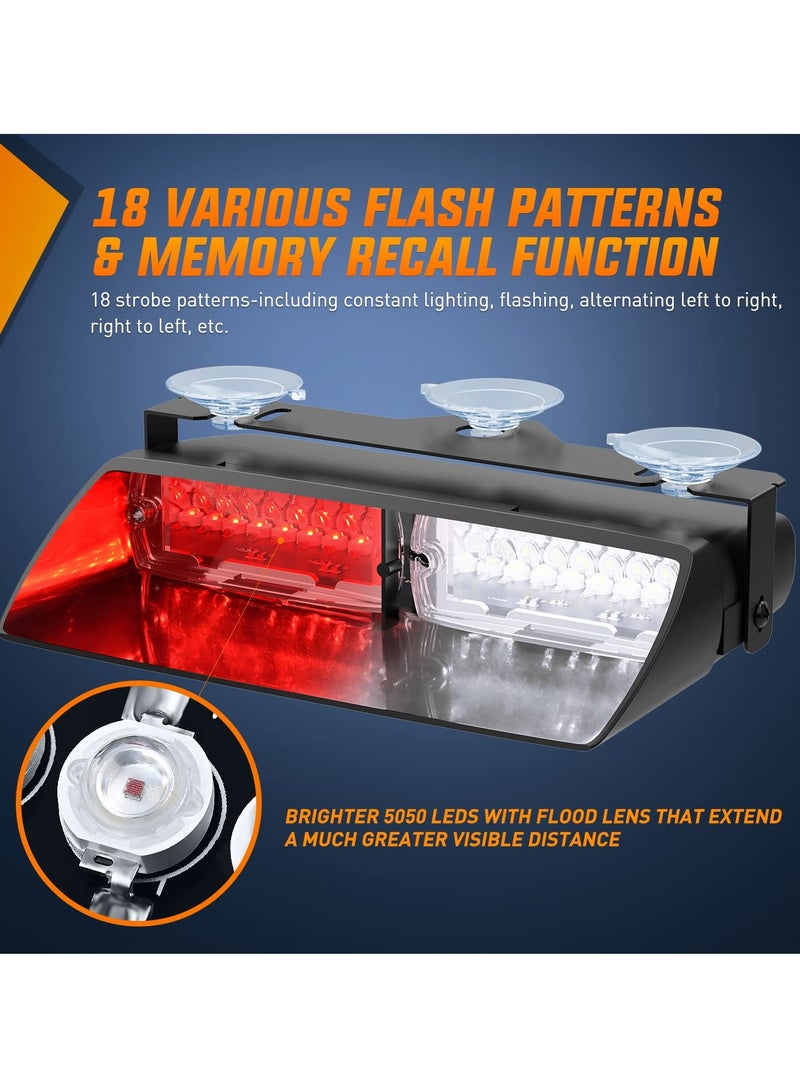 18 VARIOUS FLASH PATTERNS & MEMORY RECALL FUNCTION

18 strobe patterns-including constant lighting, flashing, alternating left to right, right to left, etc.

BRIGHTER 5050 LEDS WITH FLOOD LENS THAT EXTEND A MUCH GREATER VISIBLE DISTANCE