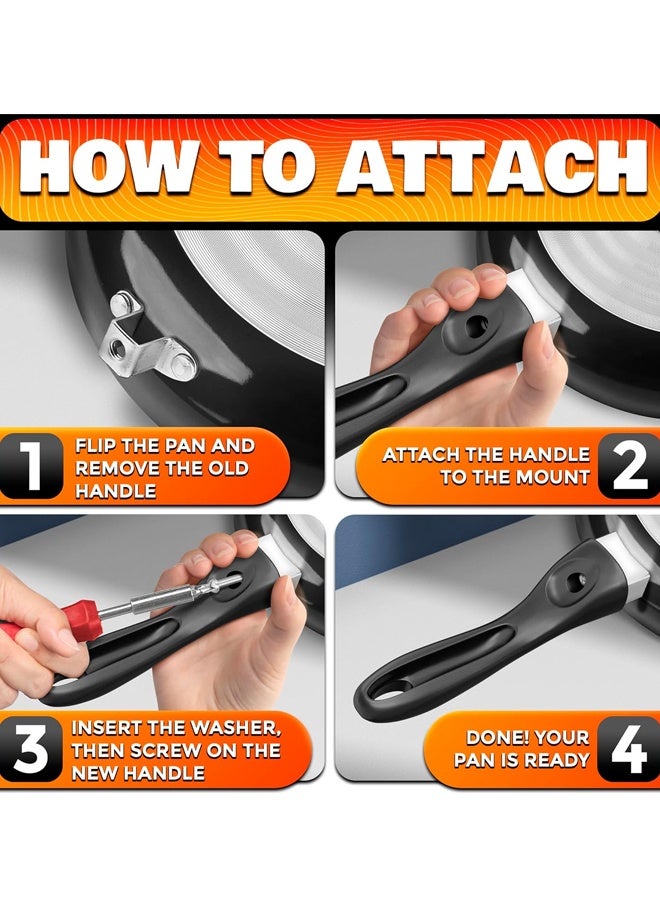 HOW TO ATTACH

1 FLIP THE PAN AND REMOVE THE OLD HANDLE

ATTACH THE HANDLE TO THE MOUNT 2

3 INSERT THE WASHER, THEN SCREW ON THE NEW HANDLE

DONE! YOUR PAN IS READY 4