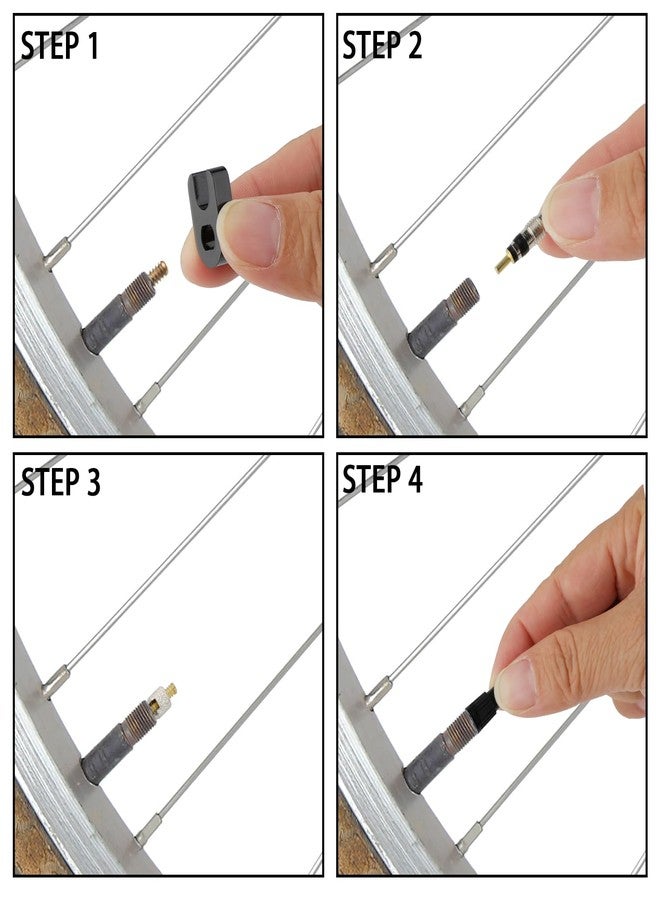 STEP 1

STEP 2

STEP 3

STEP 4