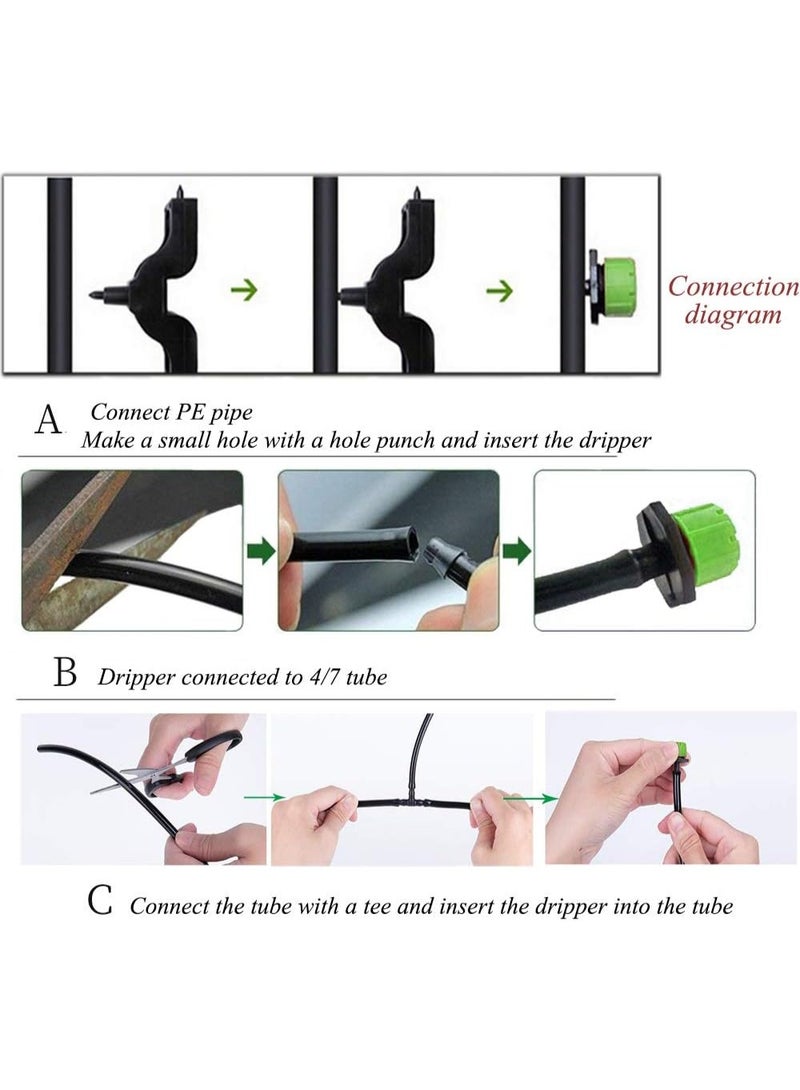 Connection diagram

A Connect PE pipe
Make a small hole with a hole punch and insert the dripper

B Dripper connected to 4/7 tube

C Connect the tube with a tee and insert the dripper into the tube