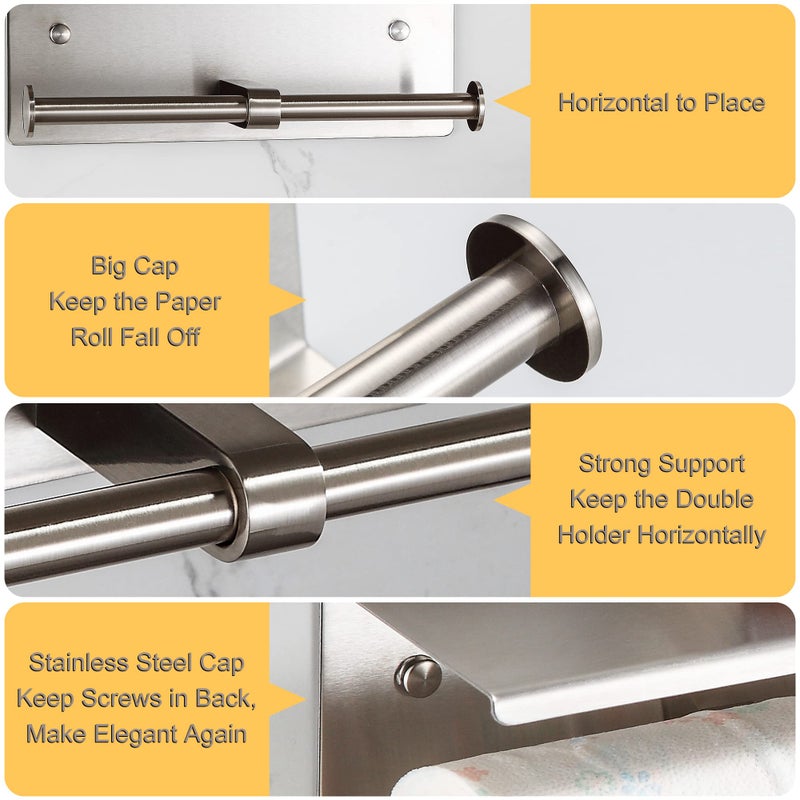 Horizontal to Place

Big Cap
Keep the Paper
Roll Fall Off

Strong Support
Keep the Double
Holder Horizontally

Stainless Steel Cap
Keep Screws in Back,
Make Elegant Again