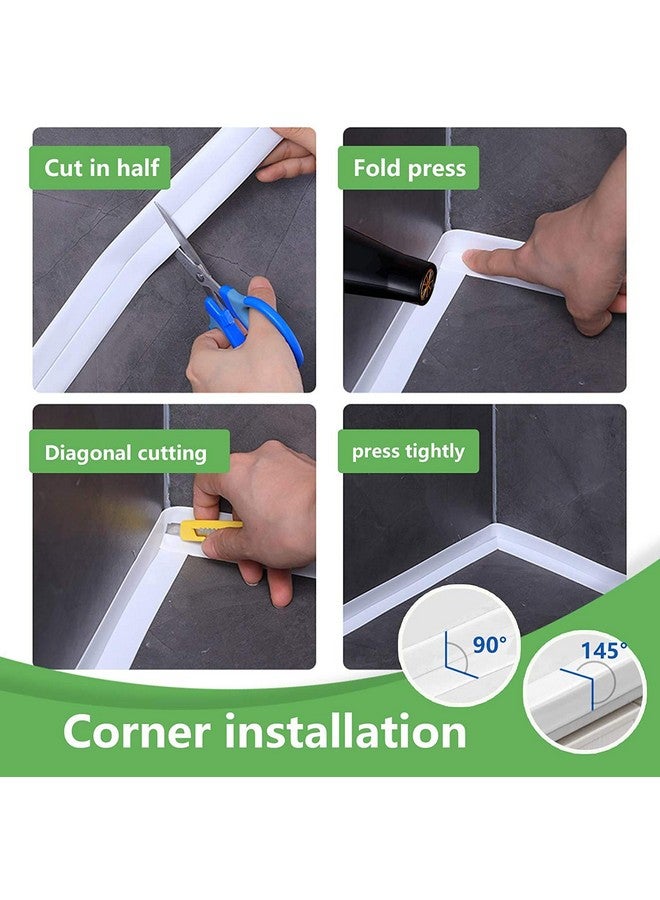 Cut in half

Fold press

Diagonal cutting

press tightly

90°

145°

Corner installation