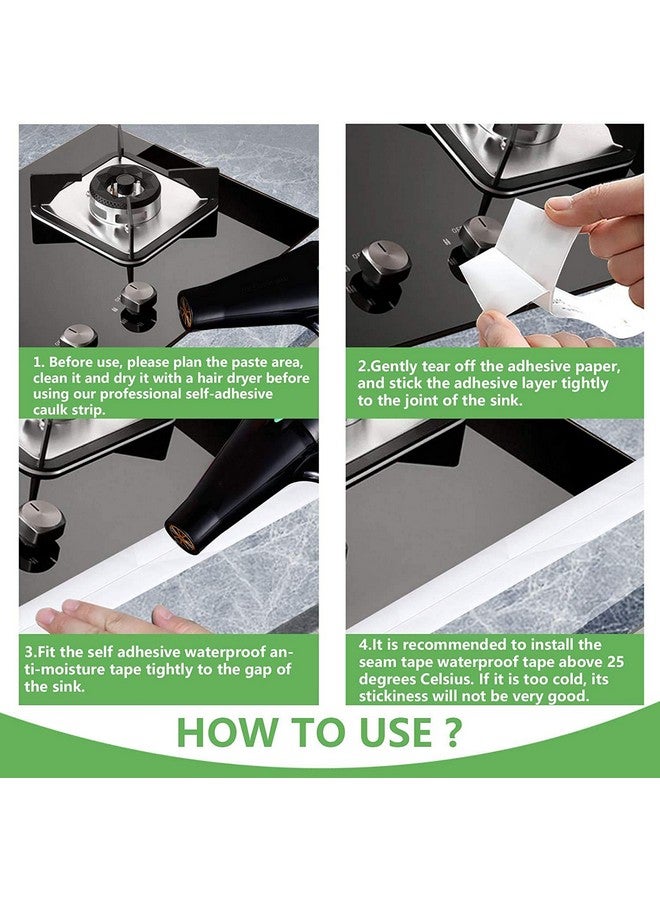 1. Before use, please plan the paste area, clean it and dry it with a hair dryer before using our professional self-adhesive caulk strip.

2.Gently tear off the adhesive paper, and stick the adhesive layer tightly to the joint of the sink.

3.Fit the self adhesive waterproof anti-moisture tape tightly to the gap of the sink.

4.It is recommended to install the seam tape waterproof tape above 25 degrees Celsius. If it is too cold, its stickiness will not be very good.

HOW TO USE ?