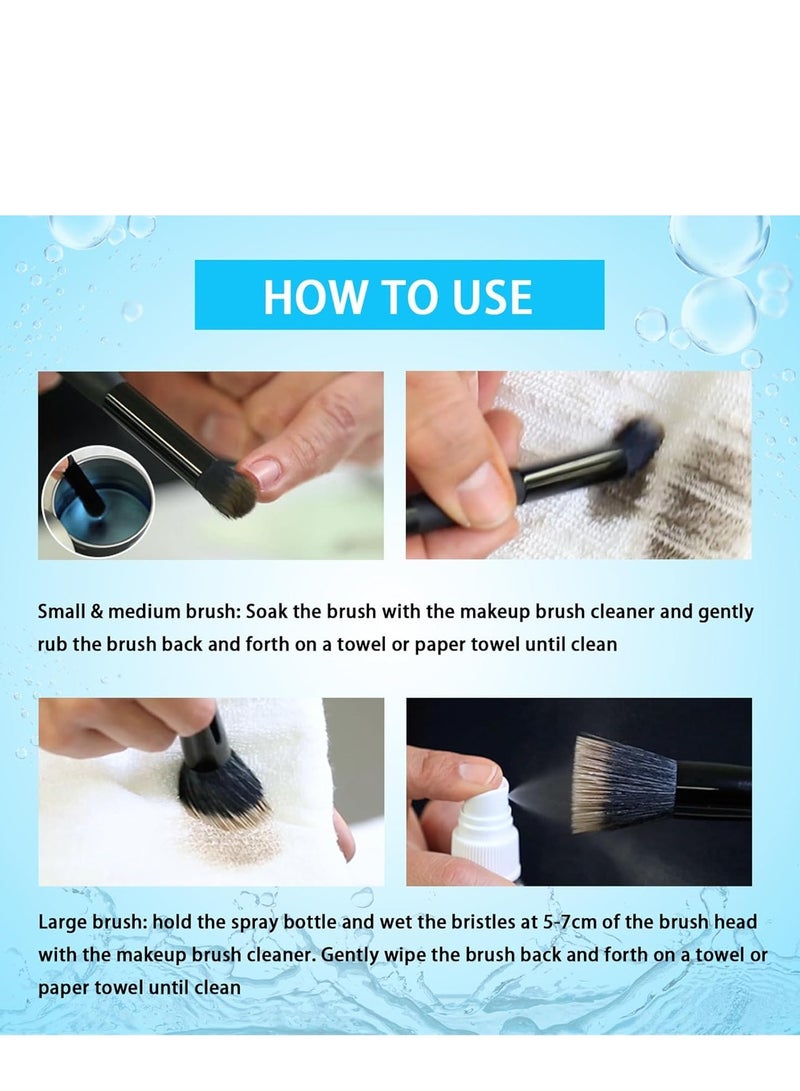 HOW TO USE

Small & medium brush: Soak the brush with the makeup brush cleaner and gently rub the brush back and forth on a towel or paper towel until clean

Large brush: hold the spray bottle and wet the bristles at 5-7cm of the brush head with the makeup brush cleaner. Gently wipe the brush back and forth on a towel or paper towel until clean