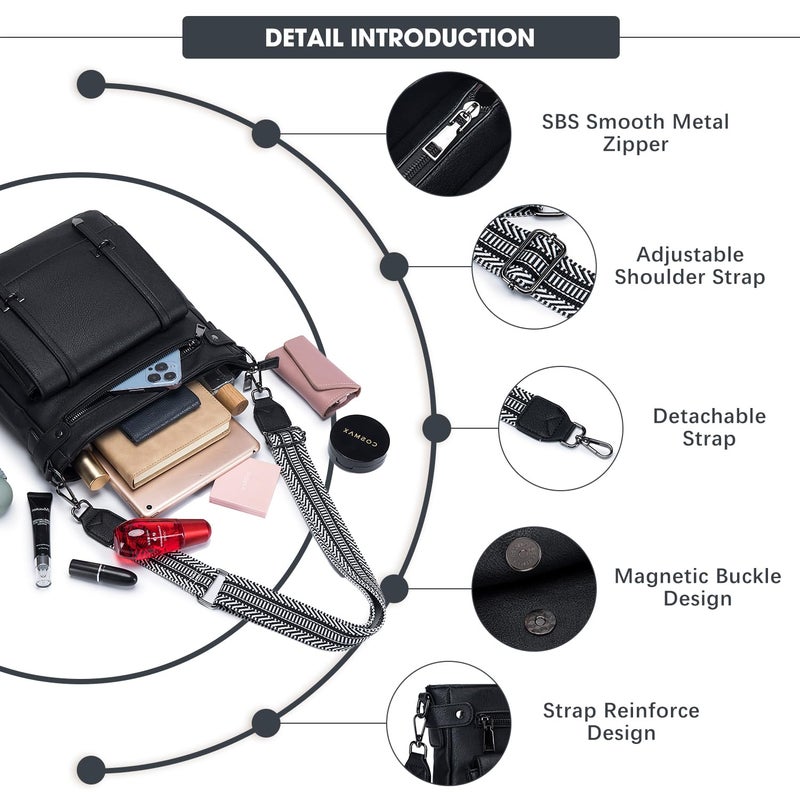 DETAIL INTRODUCTION

SBS Smooth Metal Zipper

Adjustable Shoulder Strap

Detachable Strap

Magnetic Buckle Design

Strap Reinforce Design