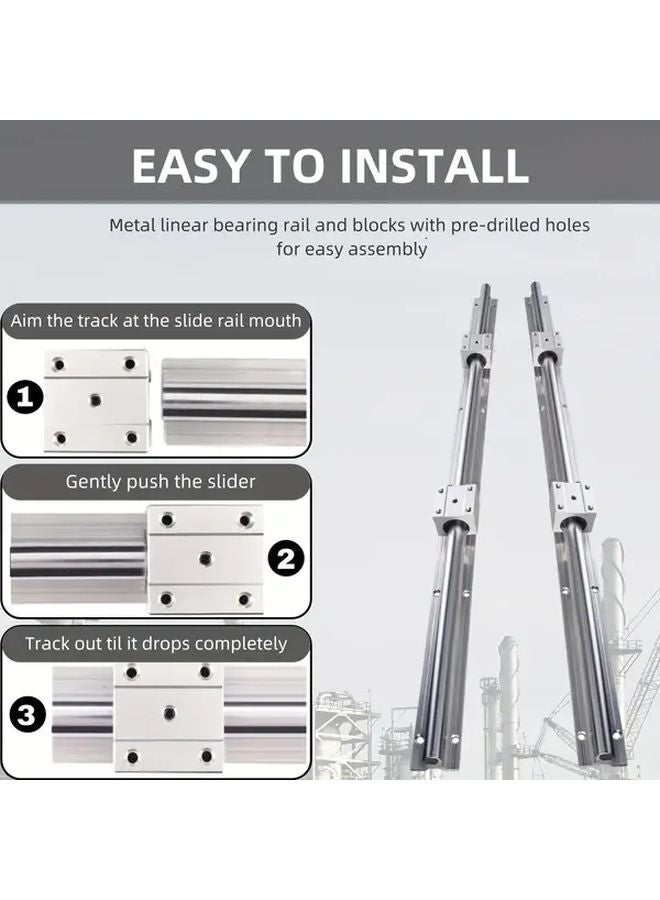 EASY TO INSTALL

Metal linear bearing rail and blocks with pre-drilled holes for easy assembly

Aim the track at the slide rail mouth

1

Gently push the slider

2

Track out til it drops completely

3