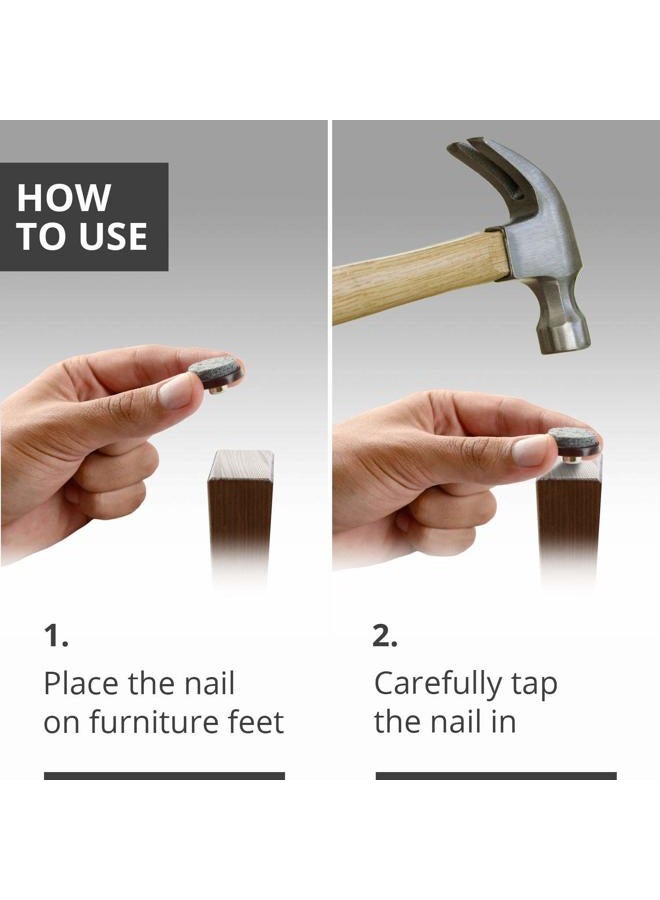 HOW TO USE

1.
Place the nail on furniture feet

2.
Carefully tap the nail in