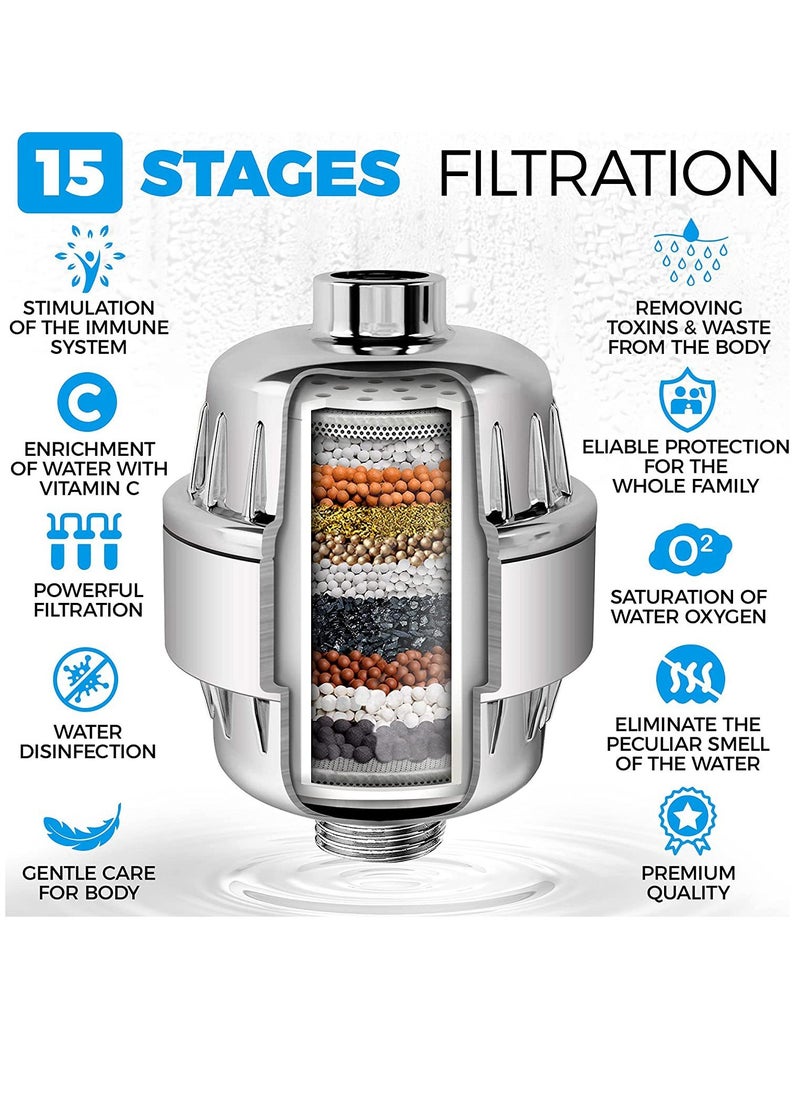 15 STAGES FILTRATION

STIMULATION OF THE IMMUNE SYSTEM

C

ENRICHMENT OF WATER WITH VITAMIN C

POWERFUL FILTRATION

WATER DISINFECTION

GENTLE CARE FOR BODY

REMOVING TOXINS & WASTE FROM THE BODY

ELIABLE PROTECTION FOR THE WHOLE FAMILY

$O^2$

SATURATION OF WATER OXYGEN

ELIMINATE THE PECULIAR SMELL OF THE WATER

PREMIUM QUALITY