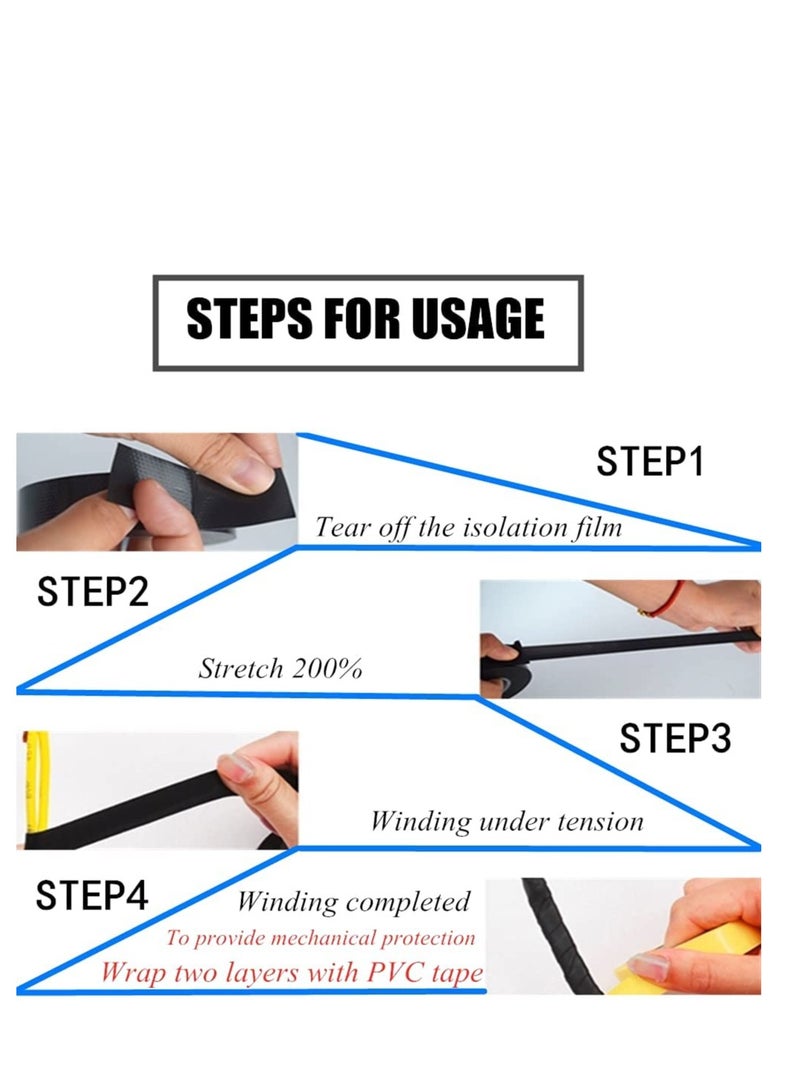 STEPS FOR USAGE

STEP1

Tear off the isolation film

STEP2

Stretch 200%

STEP3

Winding under tension

STEP4

Winding completed

To provide mechanical protection

Wrap two layers with PVC tape