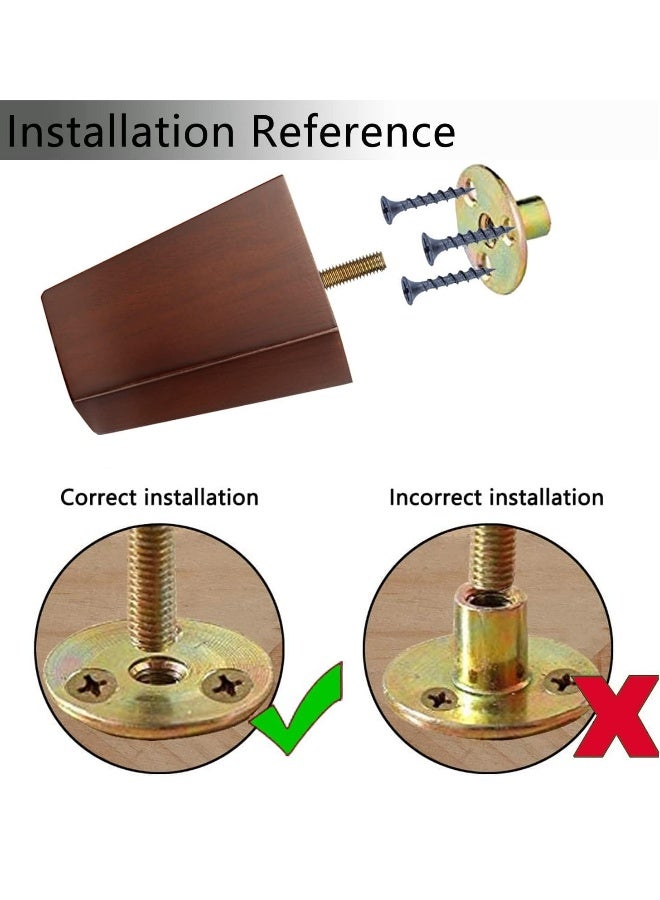 Installation Reference

Correct installation

Incorrect installation