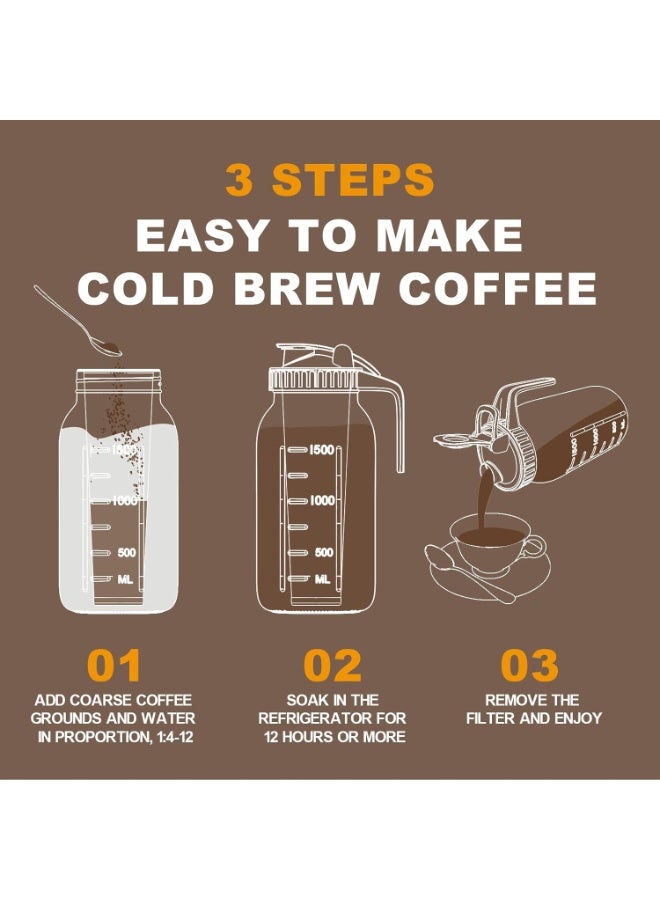 3 STEPS
EASY TO MAKE
COLD BREW COFFEE

1500
1000
500
ML

1500
1000
500
ML

01
ADD COARSE COFFEE GROUNDS AND WATER IN PROPORTION, 1:4-12

02
SOAK IN THE REFRIGERATOR FOR 12 HOURS OR MORE

03
REMOVE THE FILTER AND ENJOY