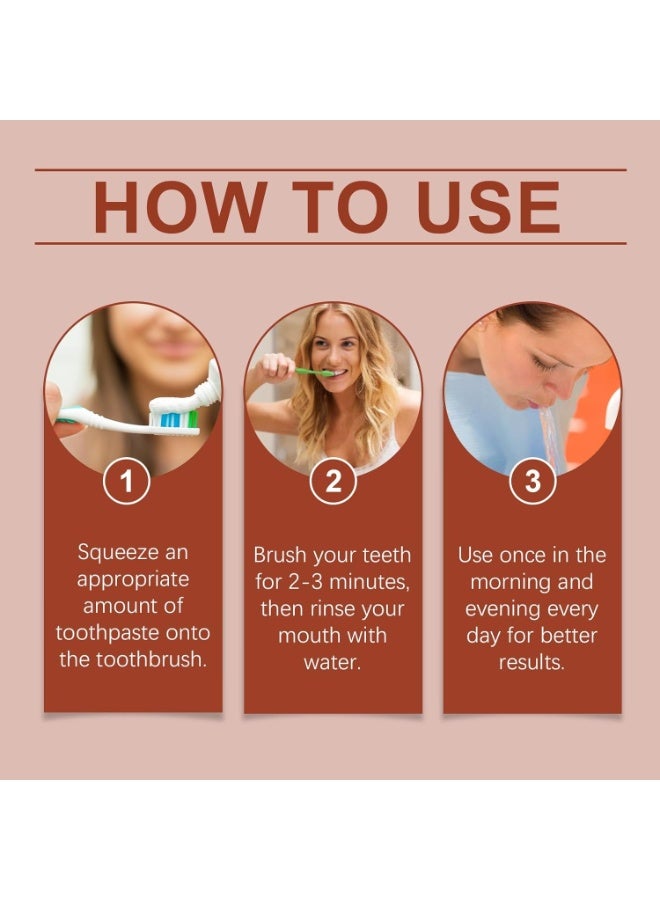 HOW TO USE

1

Squeeze an appropriate amount of toothpaste onto the toothbrush.

2

Brush your teeth for 2-3 minutes, then rinse your mouth with water.

3

Use once in the morning and evening every day for better results.