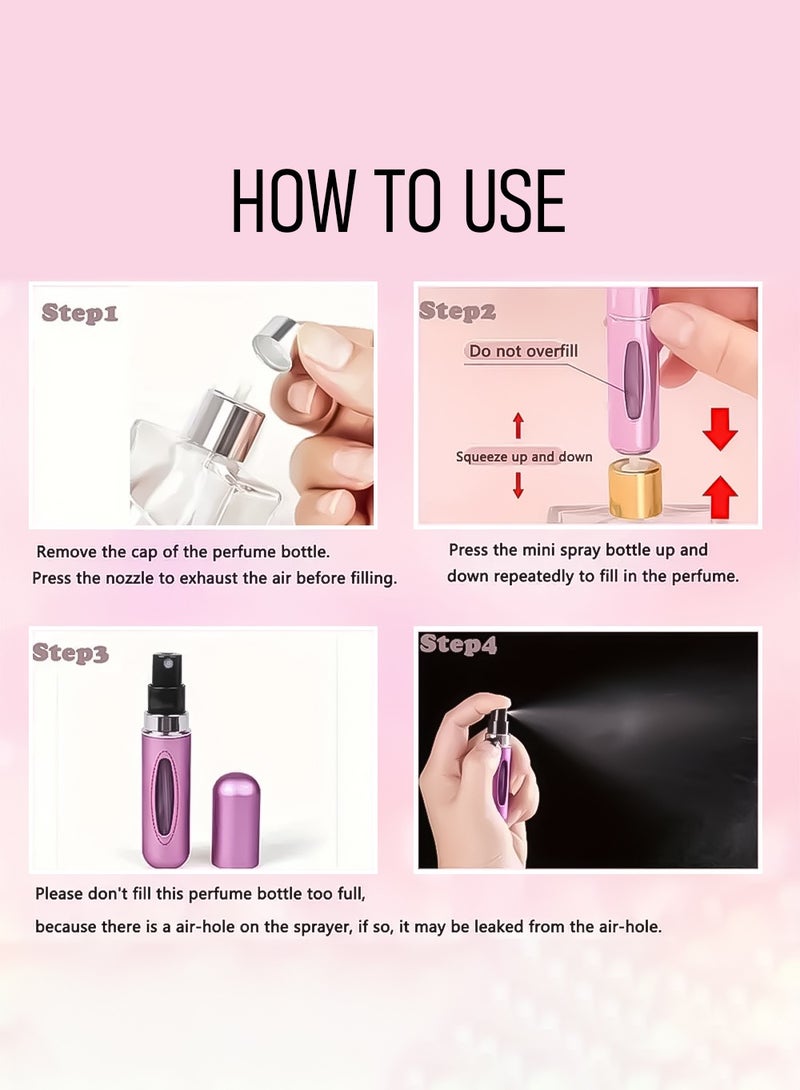 HOW TO USE

Step1

Remove the cap of the perfume bottle.
Press the nozzle to exhaust the air before filling.

Step2

Do not overfill

Squeeze up and down

Press the mini spray bottle up and down repeatedly to fill in the perfume.

Step3

Step4

Please don't fill this perfume bottle too full,
because there is a air-hole on the sprayer, if so, it may be leaked from the air-hole.