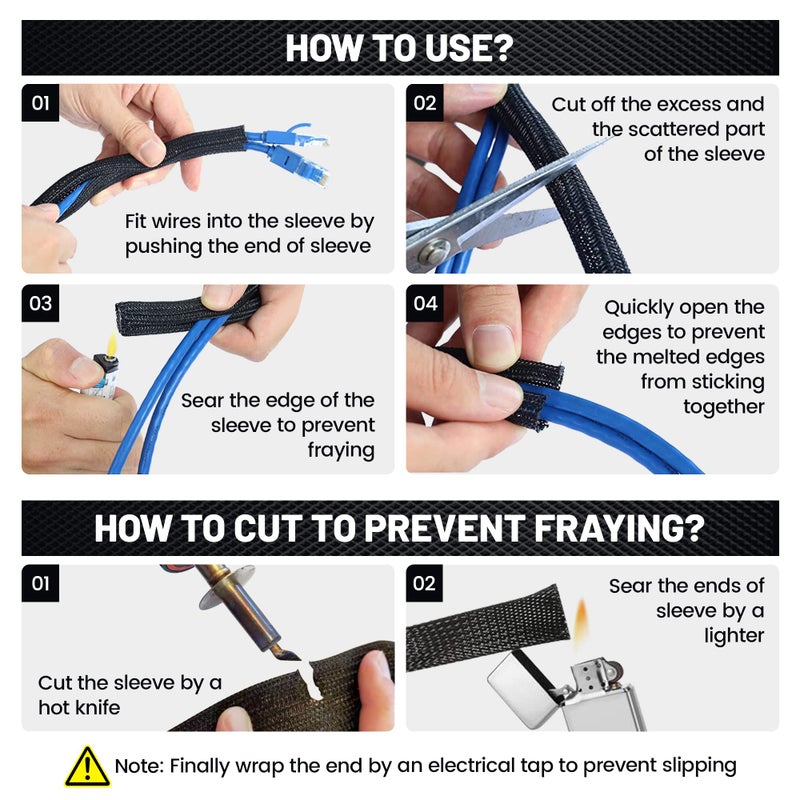 HOW TO USE?

01

Fit wires into the sleeve by pushing the end of sleeve

02

Cut off the excess and the scattered part of the sleeve

03

Sear the edge of the sleeve to prevent fraying

04

Quickly open the edges to prevent the melted edges from sticking together

HOW TO CUT TO PREVENT FRAYING?

01

Cut the sleeve by a hot knife

02

Sear the ends of sleeve by a lighter

Note: Finally wrap the end by an electrical tap to prevent slipping