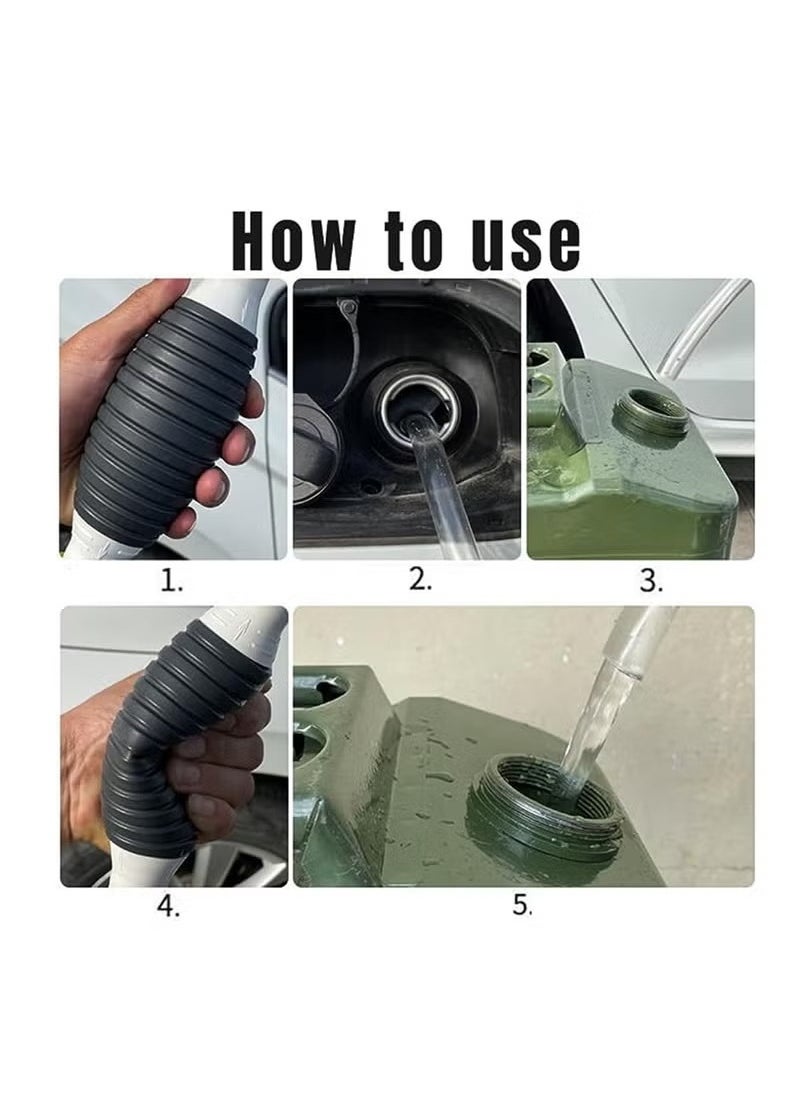 How to use

1.

2.

3.

4.

5.