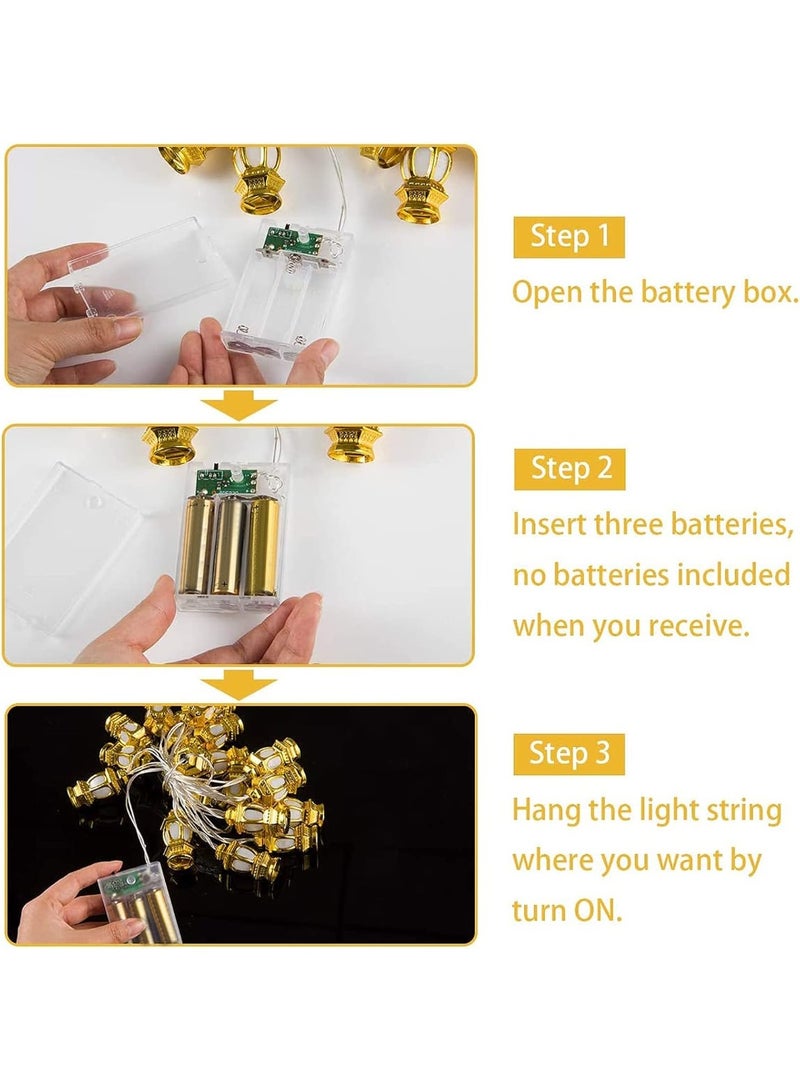 Step 1

Open the battery box.

Step 2

Insert three batteries, no batteries included when you receive.

Step 3

Hang the light string where you want by turn ON.