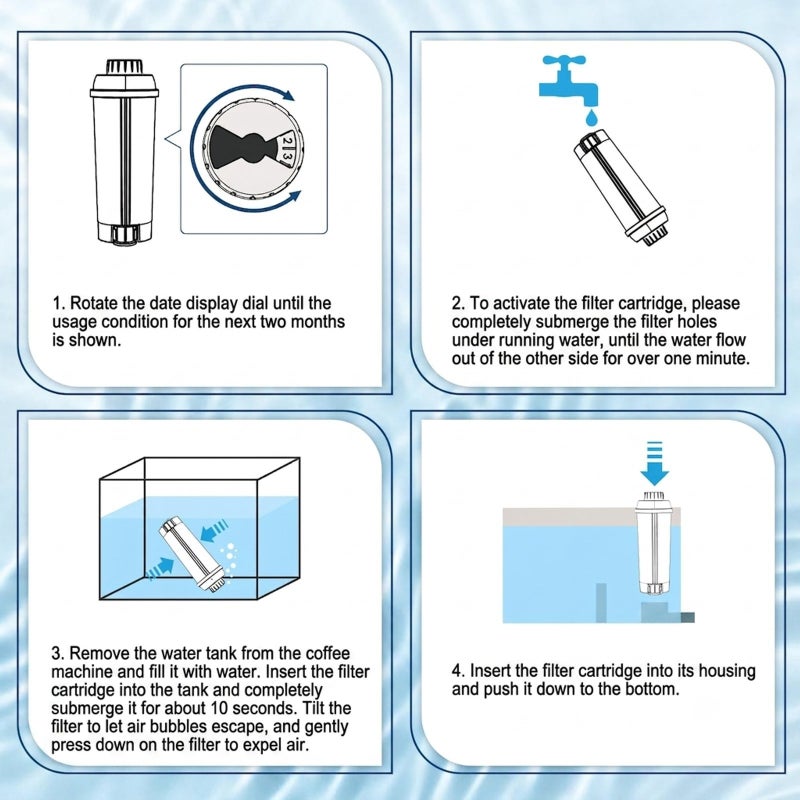 2
3

1. Rotate the date display dial until the usage condition for the next two months is shown.

2. To activate the filter cartridge, please completely submerge the filter holes under running water, until the water flow out of the other side for over one minute.

3. Remove the water tank from the coffee machine and fill it with water. Insert the filter cartridge into the tank and completely submerge it for about 10 seconds. Tilt the filter to let air bubbles escape, and gently press down on the filter to expel air.

4. Insert the filter cartridge into its housing and push it down to the bottom.