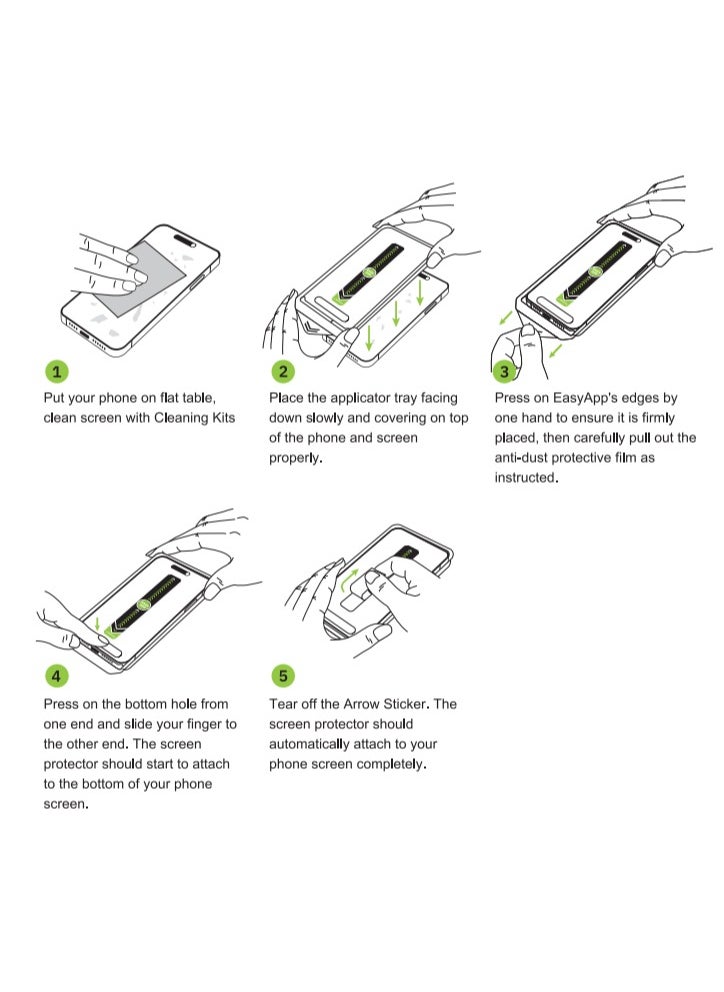 1

Put your phone on flat table, clean screen with Cleaning Kits

2

Place the applicator tray facing down slowly and covering on top of the phone and screen properly.

3

Press on EasyApp's edges by one hand to ensure it is firmly placed, then carefully pull out the anti-dust protective film as instructed.

4

Press on the bottom hole from one end and slide your finger to the other end. The screen protector should start to attach to the bottom of your phone screen.

5

Tear off the Arrow Sticker. The screen protector should automatically attach to your phone screen completely.