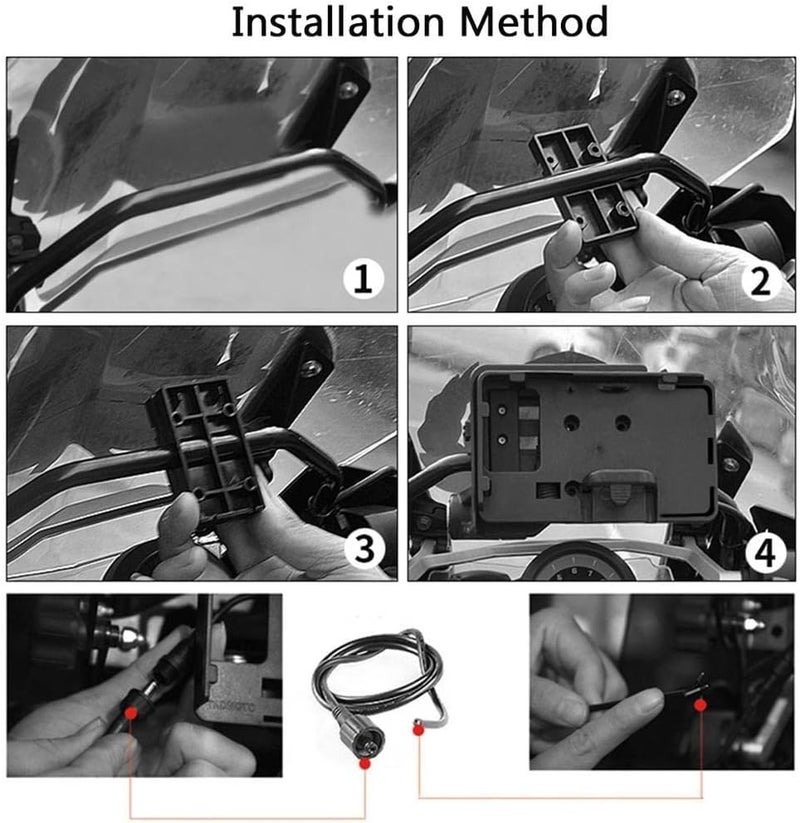 Installation Method

1

2

3

4