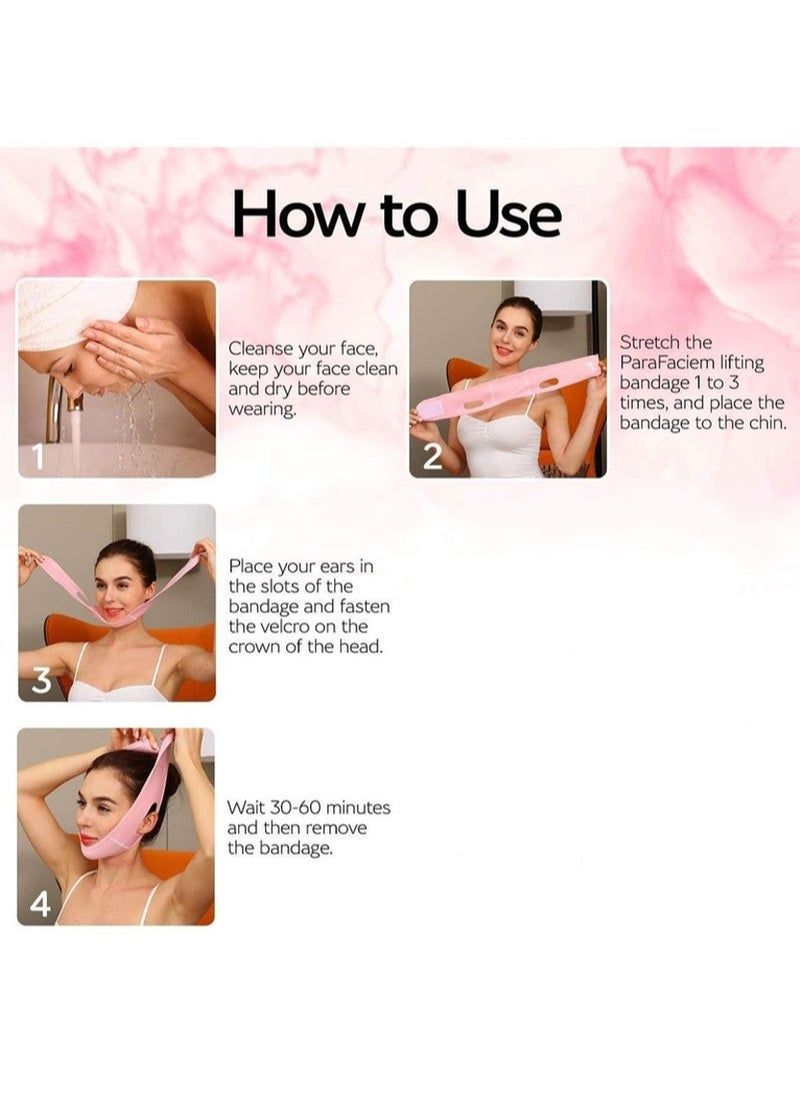 How to Use

1

Cleanse your face, keep your face clean and dry before wearing.

2

Stretch the ParaFaciem lifting bandage 1 to 3 times, and place the bandage to the chin.

3

Place your ears in the slots of the bandage and fasten the velcro on the crown of the head.

4

Wait 30-60 minutes and then remove the bandage.