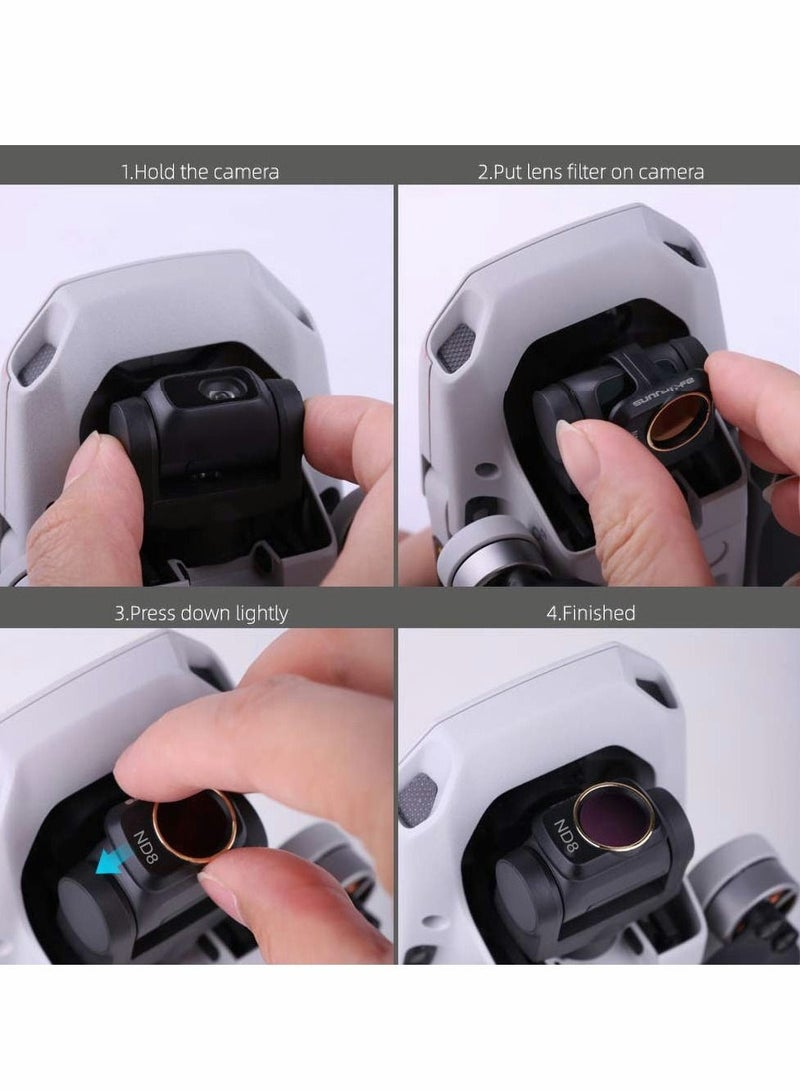 1.Hold the camera

2.Put lens filter on camera

SUNNYLIFE

3.Press down lightly

ND8

4.Finished

ND8