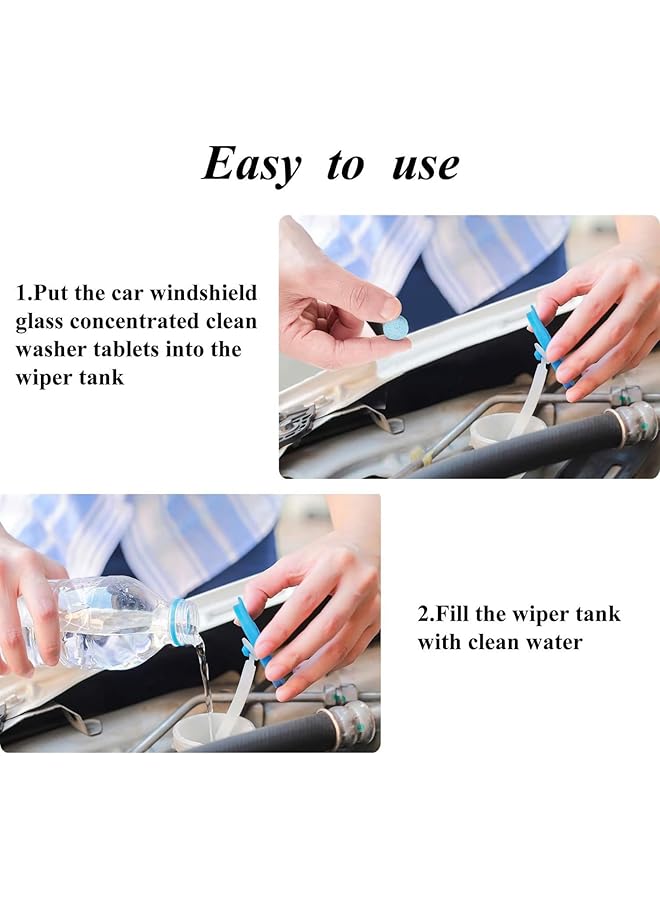 Easy to use

1.Put the car windshield glass concentrated clean washer tablets into the wiper tank

2.Fill the wiper tank with clean water