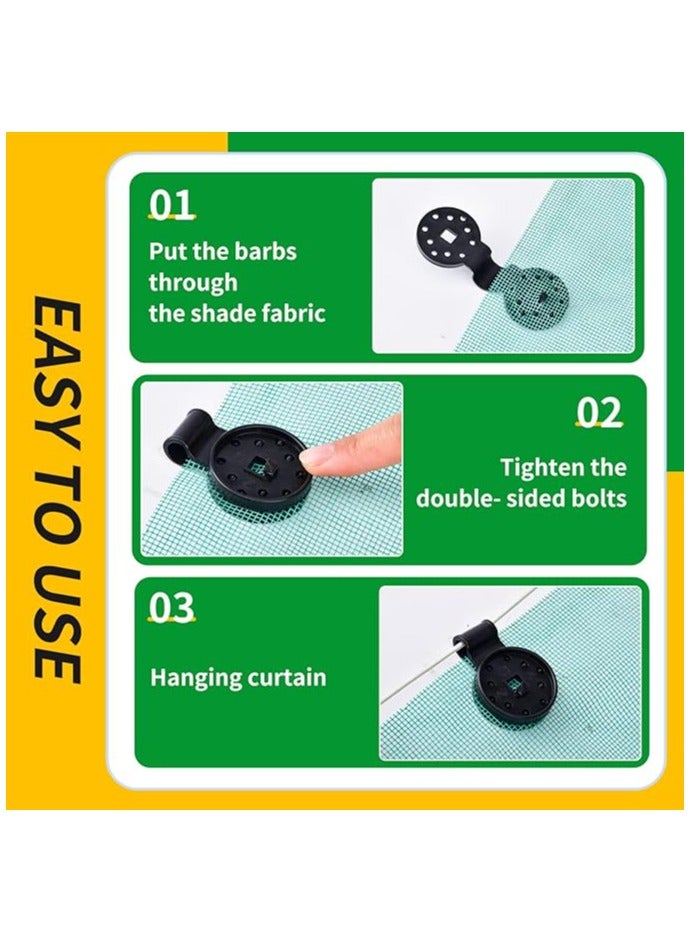 EASY TO USE

01
Put the barbs through the shade fabric

02
Tighten the double- sided bolts

03
Hanging curtain