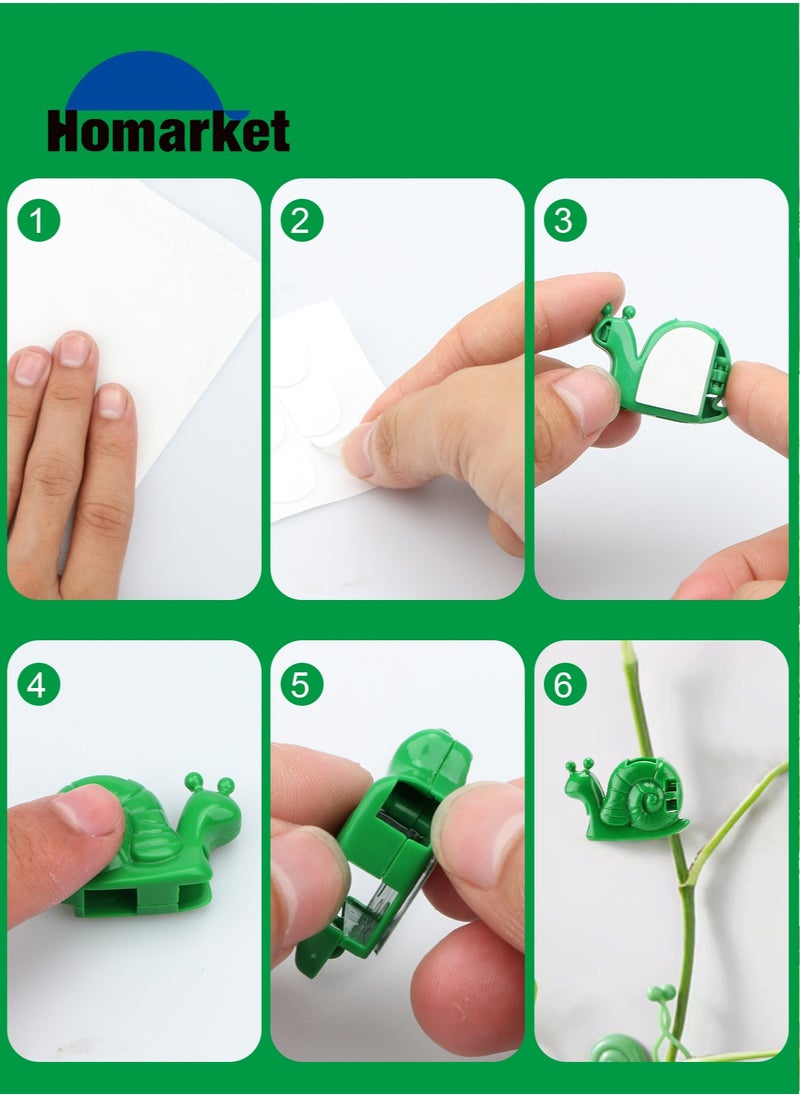 Homarket

1

2

3

4

5

6