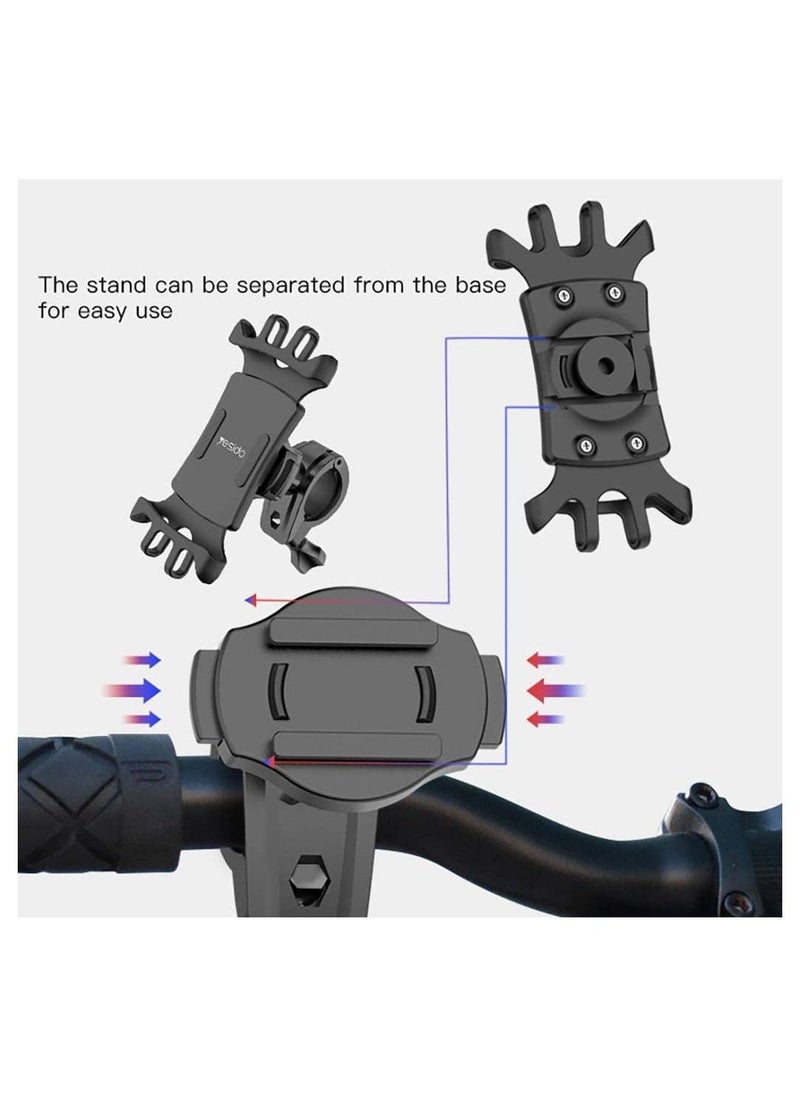 The stand can be separated from the base for easy use

yesido