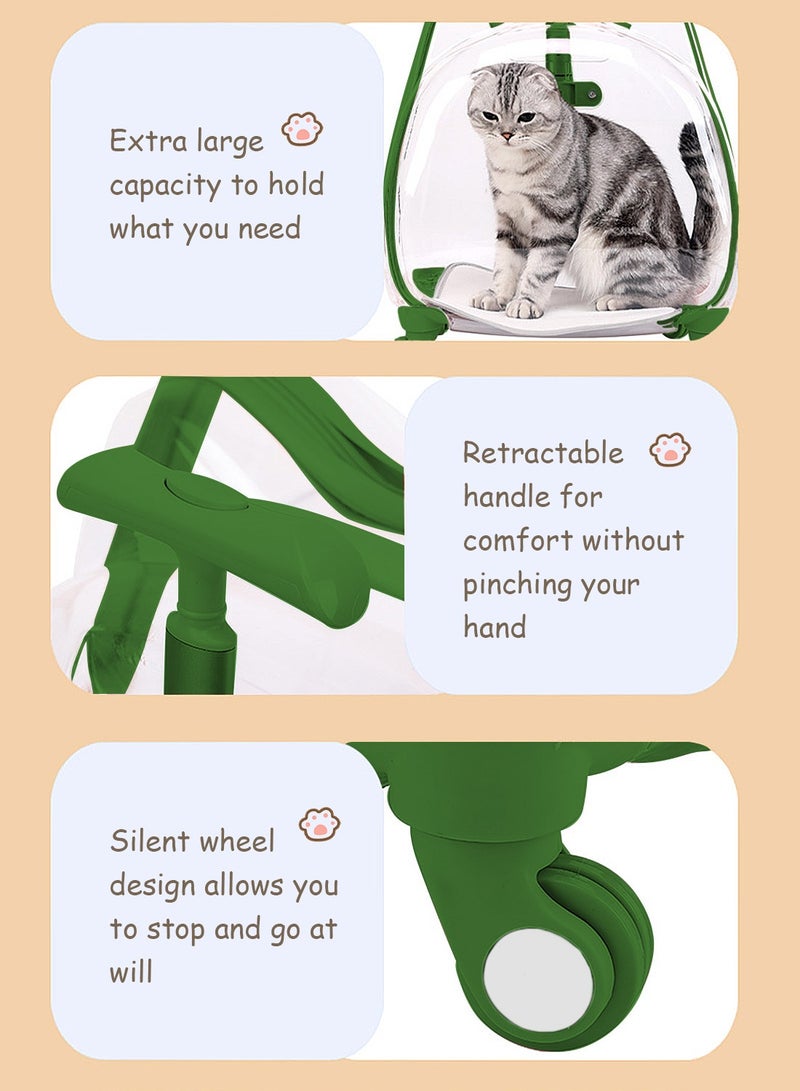 Extra large capacity to hold what you need

Retractable handle for comfort without pinching your hand

Silent wheel design allows you to stop and go at will