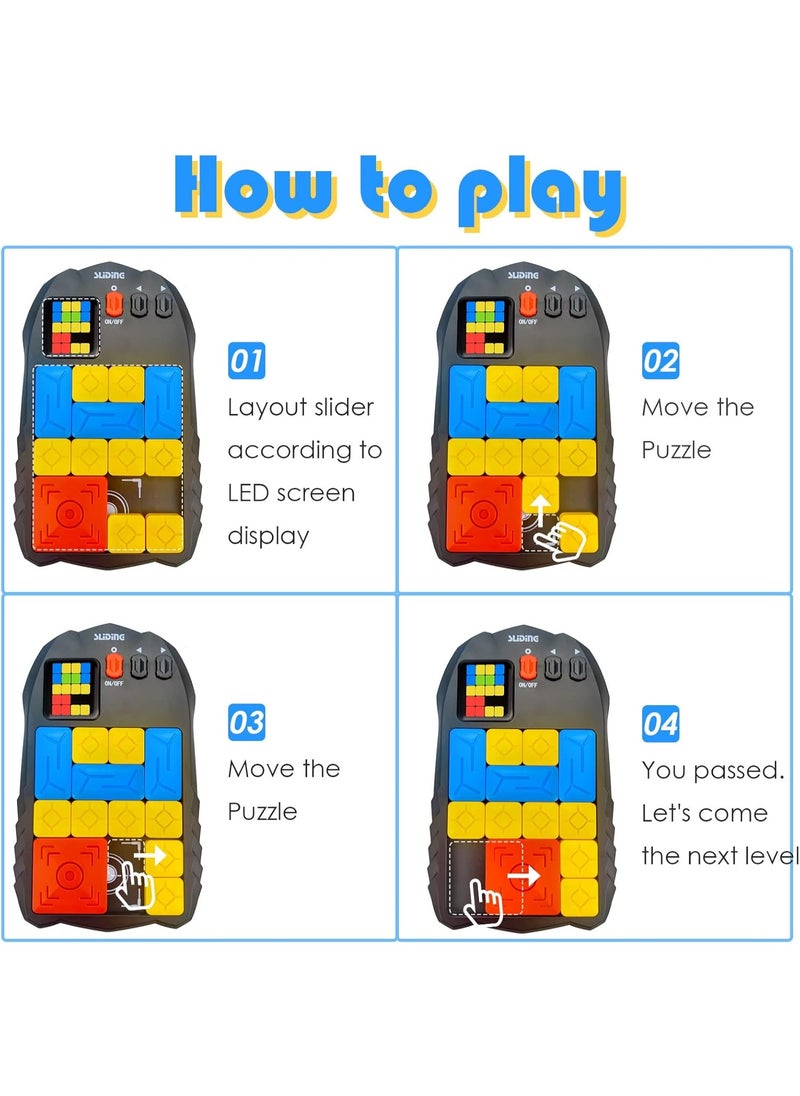 How to play

SLIDING
ON/OFF

01
Layout slider according to LED screen display

SLIDING
ON/OFF

02
Move the Puzzle

SLIDING
ON/OFF

03
Move the Puzzle

SLIDING
ON/OFF

04
You passed. Let's come the next level