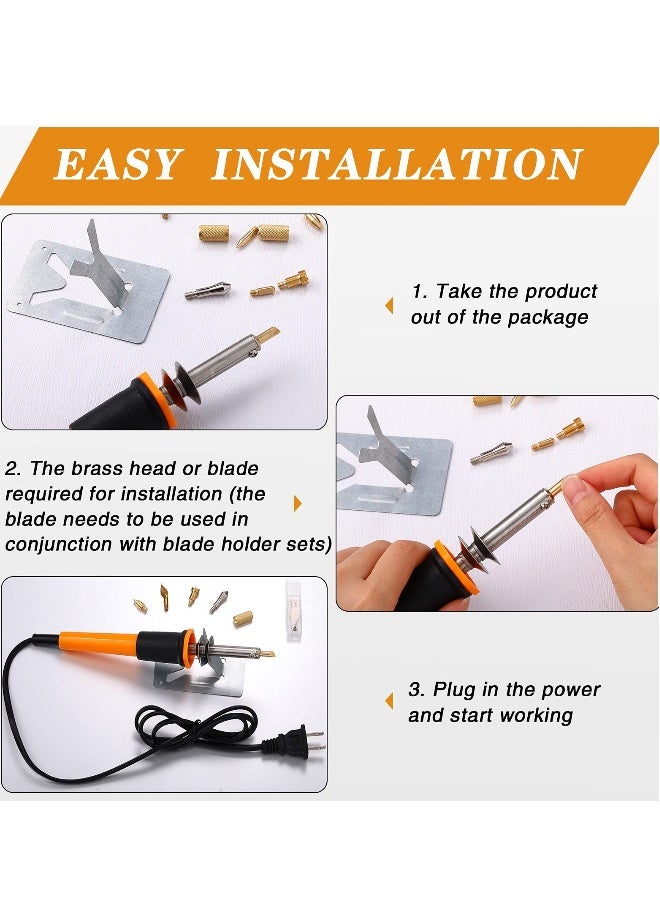 EASY INSTALLATION

1. Take the product out of the package

2. The brass head or blade required for installation (the blade needs to be used in conjunction with blade holder sets)

3. Plug in the power and start working