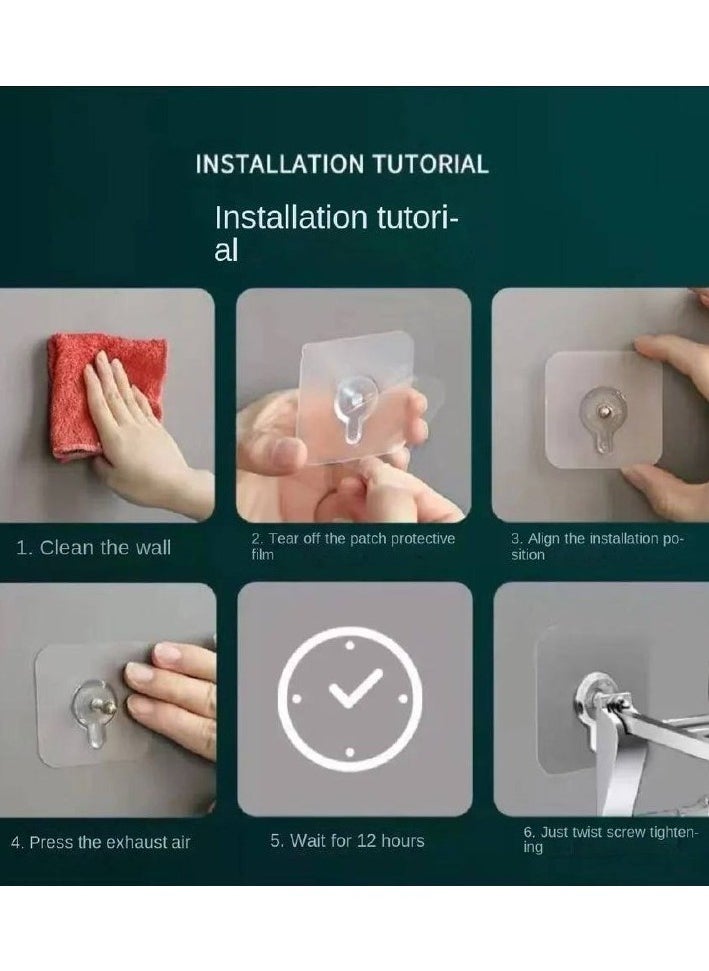 INSTALLATION TUTORIAL

Installation tutorial

1. Clean the wall

2. Tear off the patch protective film

3. Align the installation position

4. Press the exhaust air

5. Wait for 12 hours

6. Just twist screw tightening