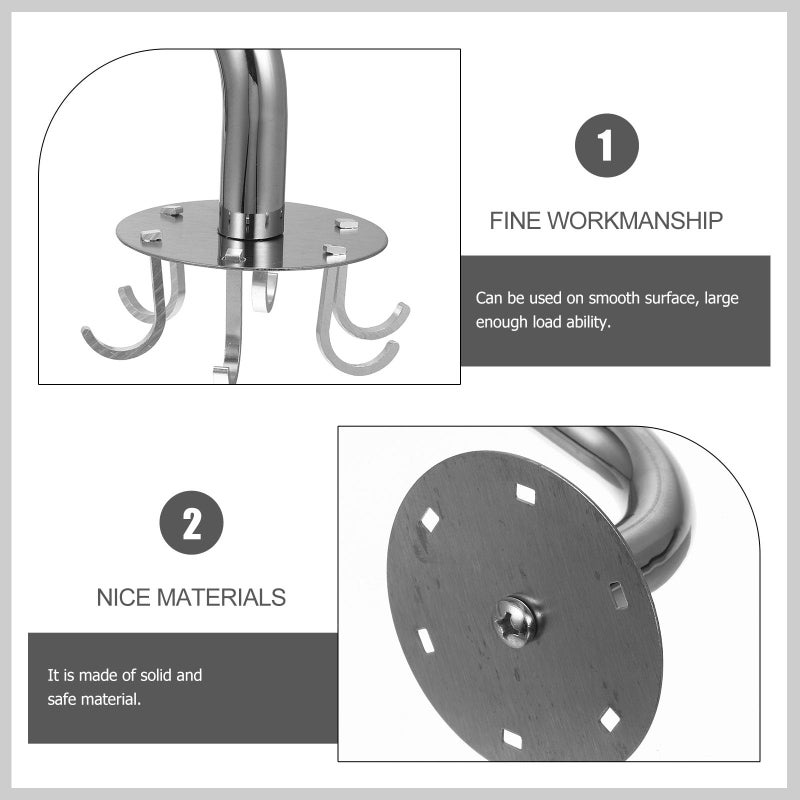 1

FINE WORKMANSHIP

Can be used on smooth surface, large enough load ability.

2

NICE MATERIALS

It is made of solid and safe material.