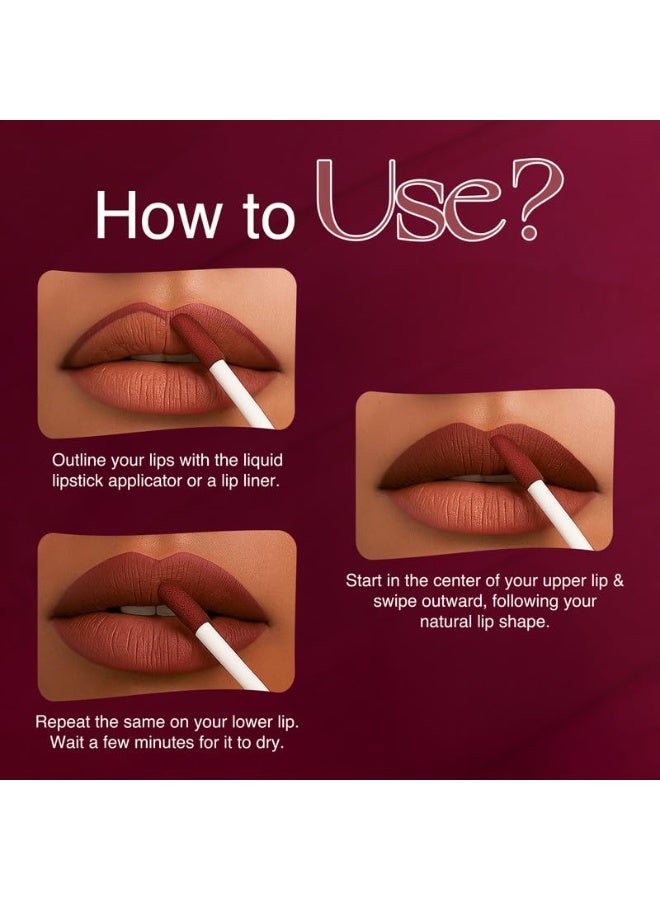 How to Use?

Outline your lips with the liquid lipstick applicator or a lip liner.

Start in the center of your upper lip & swipe outward, following your natural lip shape.

Repeat the same on your lower lip. Wait a few minutes for it to dry.