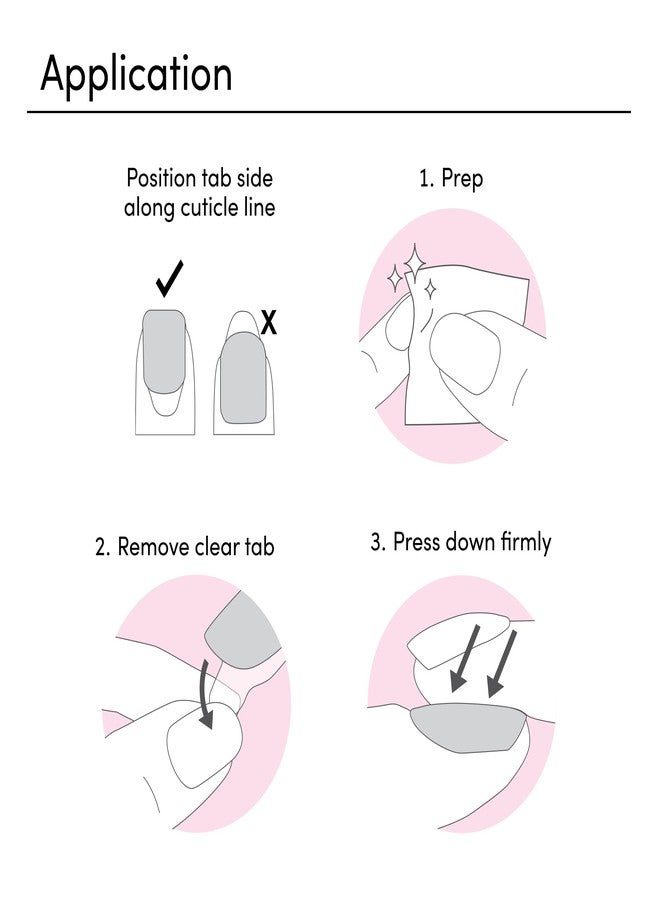 Application

Position tab side along cuticle line

✓

X

1. Prep

2. Remove clear tab

3. Press down firmly