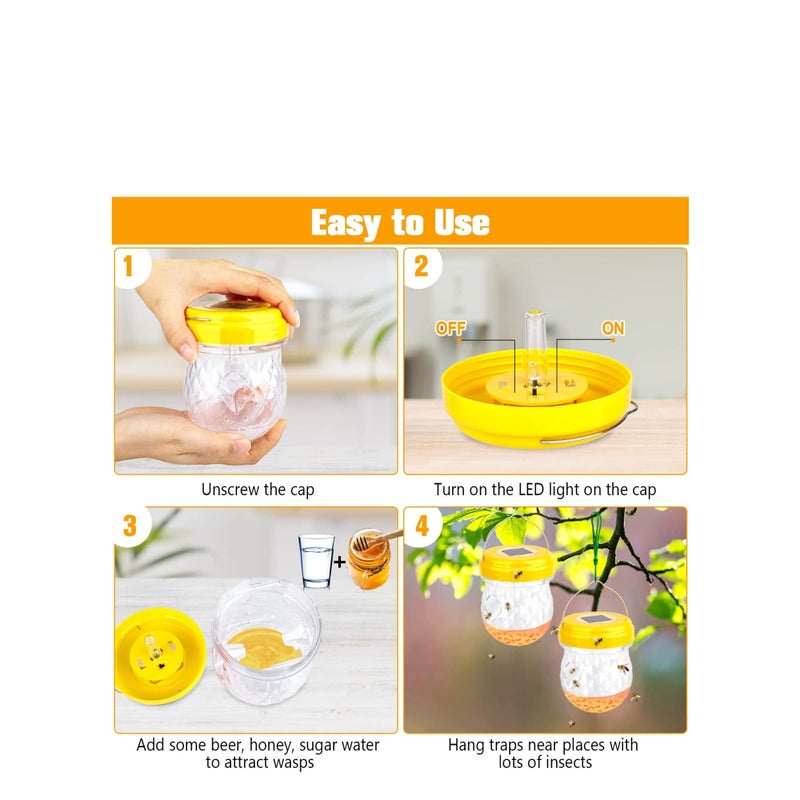 Easy to Use

1

Unscrew the cap

2

OFF

ON

Turn on the LED light on the cap

3

+

Add some beer, honey, sugar water to attract wasps

4

Hang traps near places with lots of insects