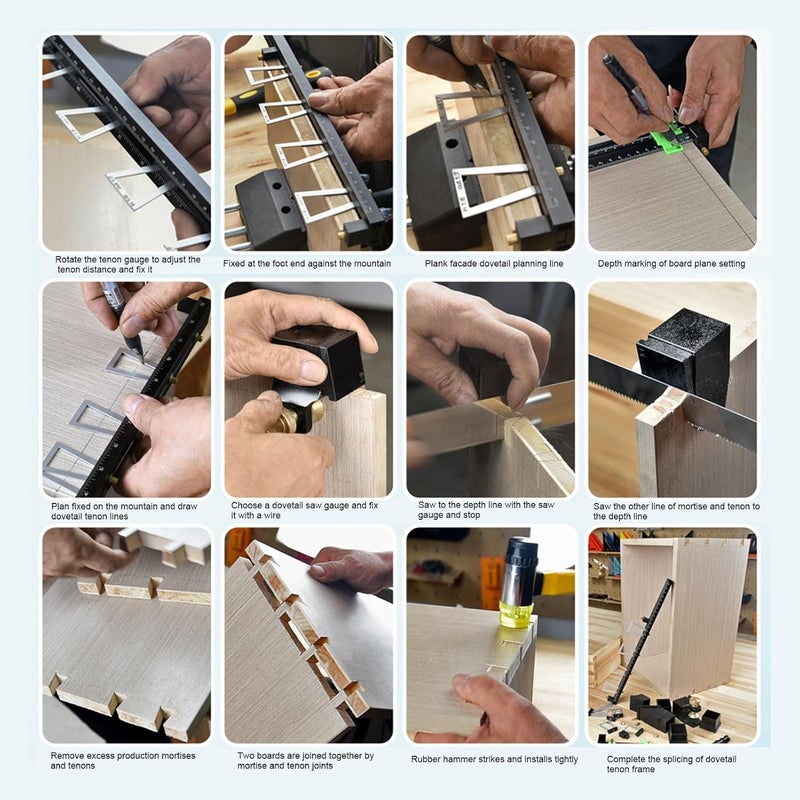 Rotate the tenon gauge to adjust the tenon distance and fix it

Fixed at the foot end against the mountain

Plank facade dovetail planning line

Depth marking of board plane setting

Plan fixed on the mountain and draw dovetail tenon lines

Choose a dovetail saw gauge and fix it with a wire

Saw to the depth line with the saw gauge and stop

Saw the other line of mortise and tenon to the depth line

Remove excess production mortises and tenons

Two boards are joined together by mortise and tenon joints

Rubber hammer strikes and installs tightly

Complete the splicing of dovetail tenon frame