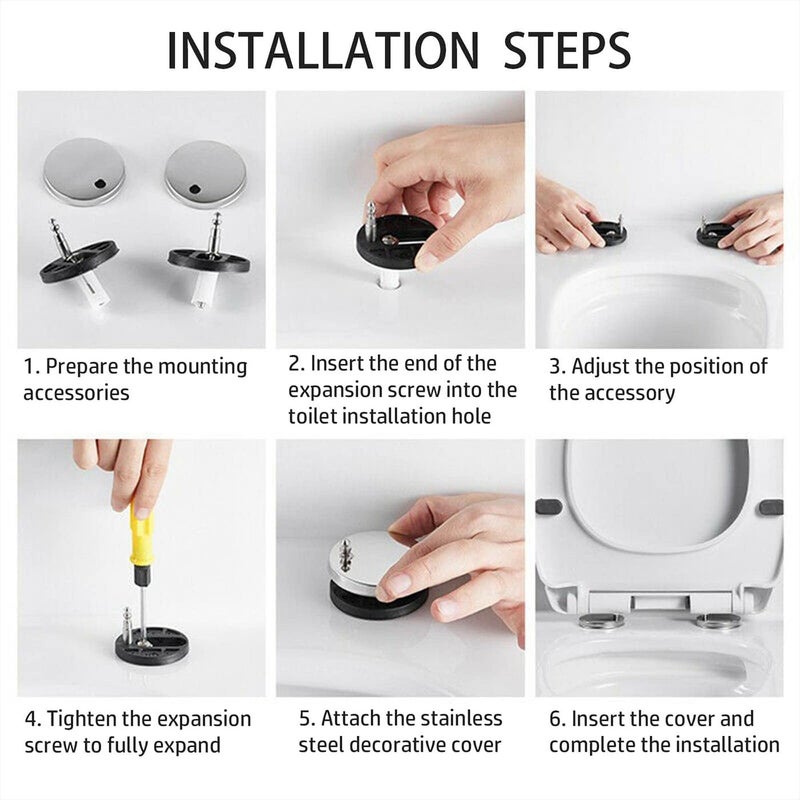 INSTALLATION STEPS

1. Prepare the mounting accessories

2. Insert the end of the expansion screw into the toilet installation hole

3. Adjust the position of the accessory

4. Tighten the expansion screw to fully expand

5. Attach the stainless steel decorative cover

6. Insert the cover and complete the installation