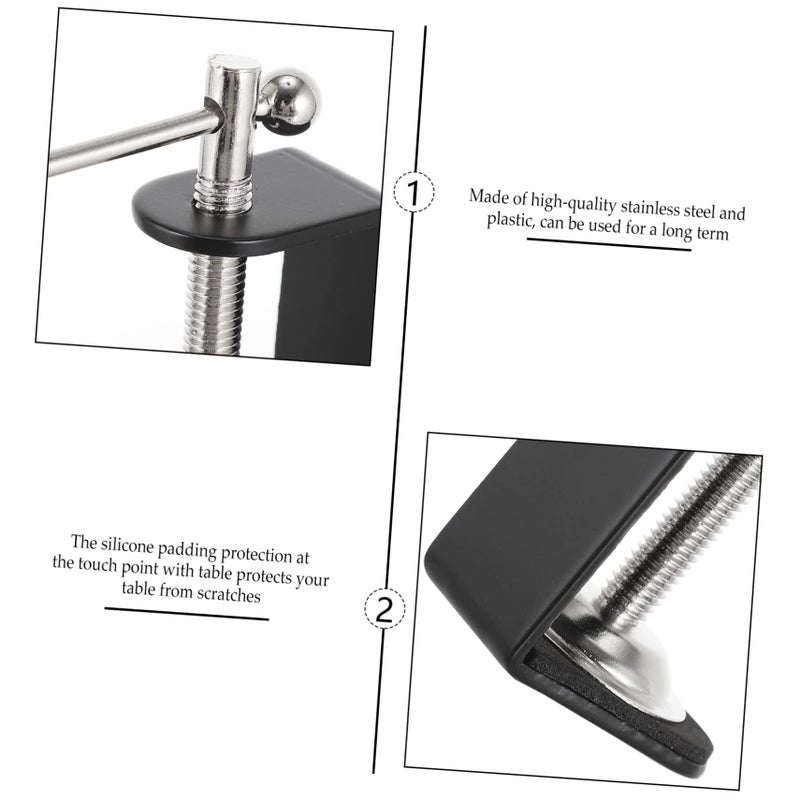 1

Made of high-quality stainless steel and plastic, can be used for a long term

The silicone padding protection at the touch point with table protects your table from scratches

2