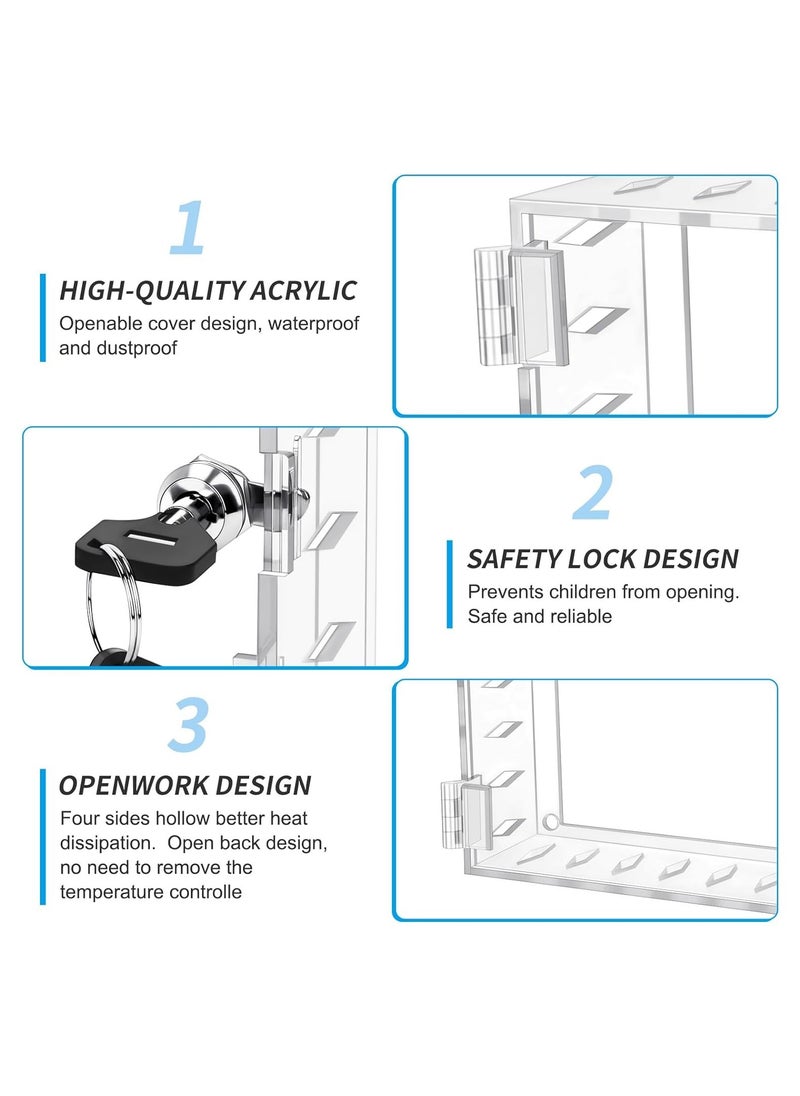 1

HIGH-QUALITY ACRYLIC

Openable cover design, waterproof and dustproof

2

SAFETY LOCK DESIGN

Prevents children from opening. Safe and reliable

3

OPENWORK DESIGN

Four sides hollow better heat dissipation. Open back design, no need to remove the temperature controlle